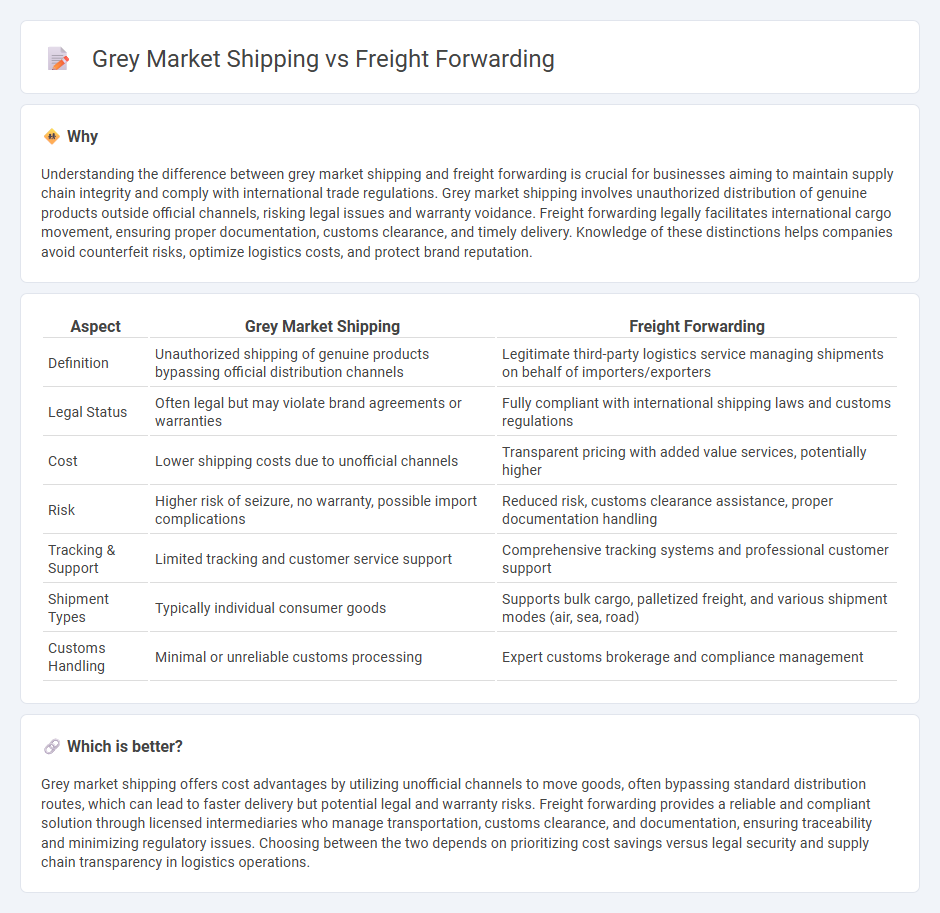 Grey Market Shipping vs Freight Forwarding

Why

Understanding the difference between grey market shipping and freight forwarding is crucial for businesses aiming to maintain supply chain integrity and comply with international trade regulations. Grey market shipping involves unauthorized distribution of genuine products outside official channels, risking legal issues and warranty voidance. Freight forwarding legally facilitates international cargo movement, ensuring proper documentation, customs clearance, and timely delivery. Knowledge of these distinctions helps companies avoid counterfeit risks, optimize logistics costs, and protect brand reputation.

| Aspect | Grey Market Shipping | Freight Forwarding |
|---|---|---|
| Definition | Unauthorized shipping of genuine products bypassing official distribution channels | Legitimate third-party logistics service managing shipments on behalf of importers/exporters |
| Legal Status | Often legal but may violate brand agreements or warranties | Fully compliant with international shipping laws and customs regulations |
| Cost | Lower shipping costs due to unofficial channels | Transparent pricing with added value services, potentially higher |
| Risk | Higher risk of seizure, no warranty, possible import complications | Reduced risk, customs clearance assistance, proper documentation handling |
| Tracking & Support | Limited tracking and customer service support | Comprehensive tracking systems and professional customer support |
| Shipment Types | Typically individual consumer goods | Supports bulk cargo, palletized freight, and various shipment modes (air, sea, road) |
| Customs Handling | Minimal or unreliable customs processing | Expert customs brokerage and compliance management |

Which is better?

Grey market shipping offers cost advantages by utilizing unofficial channels to move goods, often bypassing standard distribution routes, which can lead to faster delivery but potential legal and warranty risks. Freight forwarding provides a reliable and compliant solution through licensed intermediaries who manage transportation, customs clearance, and documentation, ensuring traceability and minimizing regulatory issues. Choosing between the two depends on prioritizing cost savings versus legal security and supply chain transparency in logistics operations.