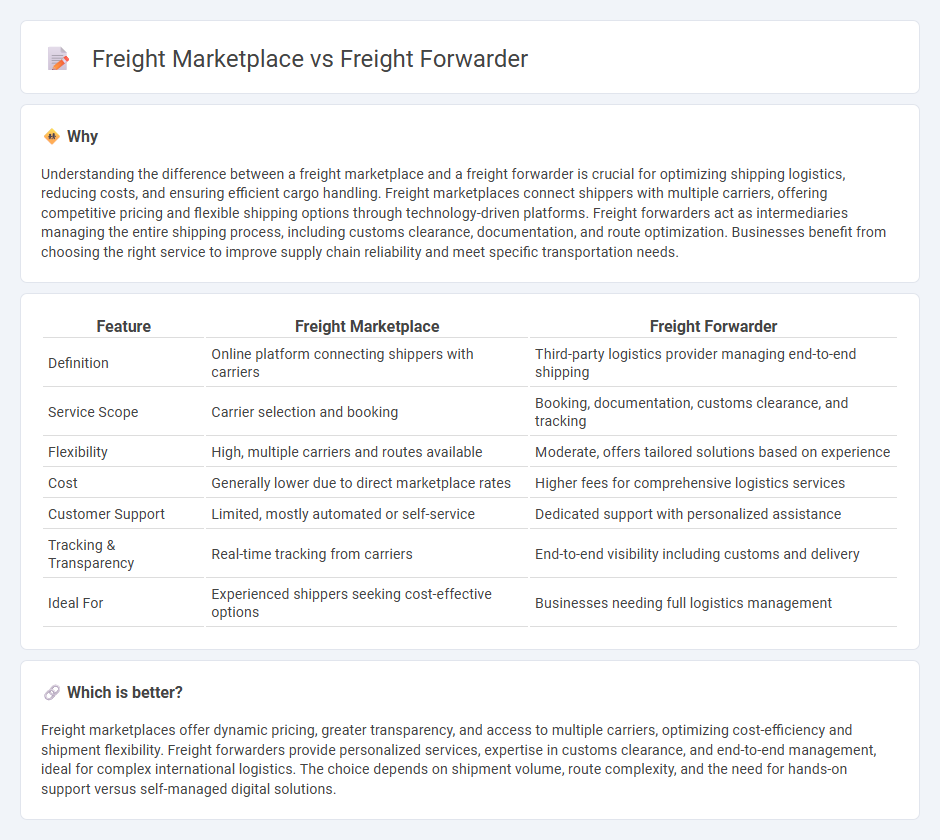 Freight Marketplace vs Freight Forwarder

Why

Understanding the difference between a freight marketplace and a freight forwarder is crucial for optimizing shipping logistics, reducing costs, and ensuring efficient cargo handling. Freight marketplaces connect shippers with multiple carriers, offering competitive pricing and flexible shipping options through technology-driven platforms. Freight forwarders act as intermediaries managing the entire shipping process, including customs clearance, documentation, and route optimization. Businesses benefit from choosing the right service to improve supply chain reliability and meet specific transportation needs.

| Feature | Freight Marketplace | Freight Forwarder |
|---|---|---|
| Definition | Online platform connecting shippers with carriers | Third-party logistics provider managing end-to-end shipping |
| Service Scope | Carrier selection and booking | Booking, documentation, customs clearance, and tracking |
| Flexibility | High, multiple carriers and routes available | Moderate, offers tailored solutions based on experience |
| Cost | Generally lower due to direct marketplace rates | Higher fees for comprehensive logistics services |
| Customer Support | Limited, mostly automated or self-service | Dedicated support with personalized assistance |
| Tracking & Transparency | Real-time tracking from carriers | End-to-end visibility including customs and delivery |
| Ideal For | Experienced shippers seeking cost-effective options | Businesses needing full logistics management |

Which is better?

Freight marketplaces offer dynamic pricing, greater transparency, and access to multiple carriers, optimizing cost-efficiency and shipment flexibility. Freight forwarders provide personalized services, expertise in customs clearance, and end-to-end management, ideal for complex international logistics. The choice depends on shipment volume, route complexity, and the need for hands-on support versus self-managed digital solutions.