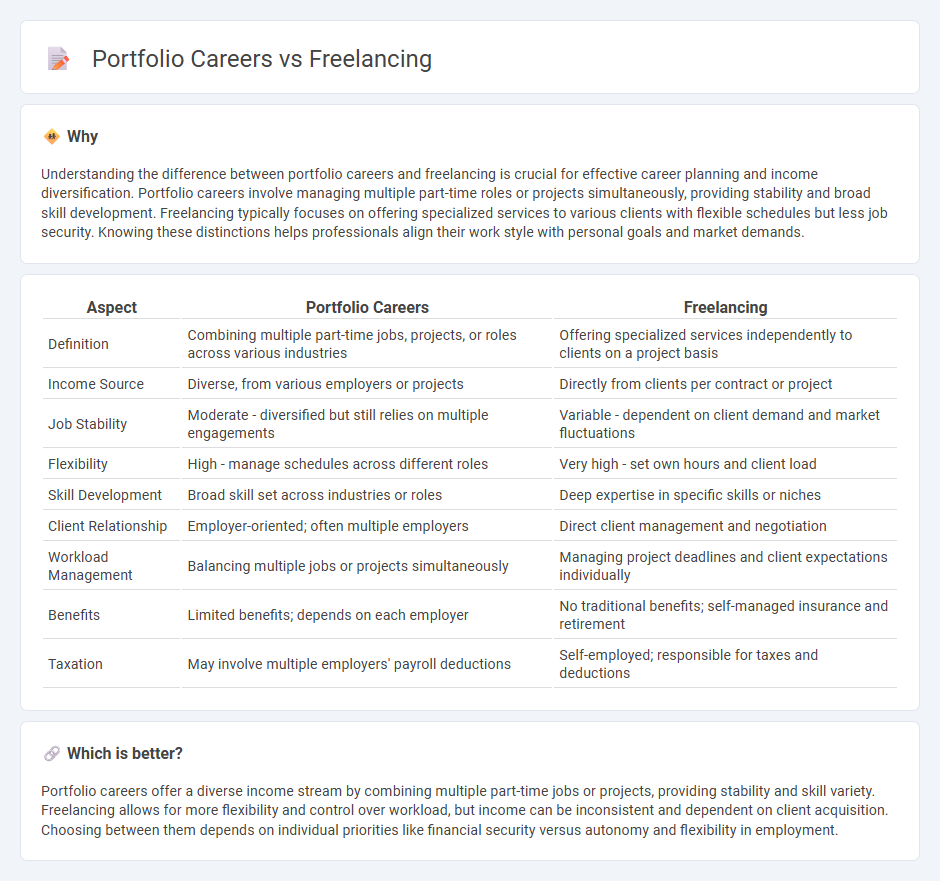 Portfolio Careers vs Freelancing

Why

Understanding the difference between portfolio careers and freelancing is crucial for effective career planning and income diversification. Portfolio careers involve managing multiple part-time roles or projects simultaneously, providing stability and broad skill development. Freelancing typically focuses on offering specialized services to various clients with flexible schedules but less job security. Knowing these distinctions helps professionals align their work style with personal goals and market demands.

| Aspect | Portfolio Careers | Freelancing |
|---|---|---|
| Definition | Combining multiple part-time jobs, projects, or roles across various industries | Offering specialized services independently to clients on a project basis |
| Income Source | Diverse, from various employers or projects | Directly from clients per contract or project |
| Job Stability | Moderate - diversified but still relies on multiple engagements | Variable - dependent on client demand and market fluctuations |
| Flexibility | High - manage schedules across different roles | Very high - set own hours and client load |
| Skill Development | Broad skill set across industries or roles | Deep expertise in specific skills or niches |
| Client Relationship | Employer-oriented; often multiple employers | Direct client management and negotiation |
| Workload Management | Balancing multiple jobs or projects simultaneously | Managing project deadlines and client expectations individually |
| Benefits | Limited benefits; depends on each employer | No traditional benefits; self-managed insurance and retirement |
| Taxation | May involve multiple employers' payroll deductions | Self-employed; responsible for taxes and deductions |

Which is better?

Portfolio careers offer a diverse income stream by combining multiple part-time jobs or projects, providing stability and skill variety. Freelancing allows for more flexibility and control over workload, but income can be inconsistent and dependent on client acquisition. Choosing between them depends on individual priorities like financial security versus autonomy and flexibility in employment.