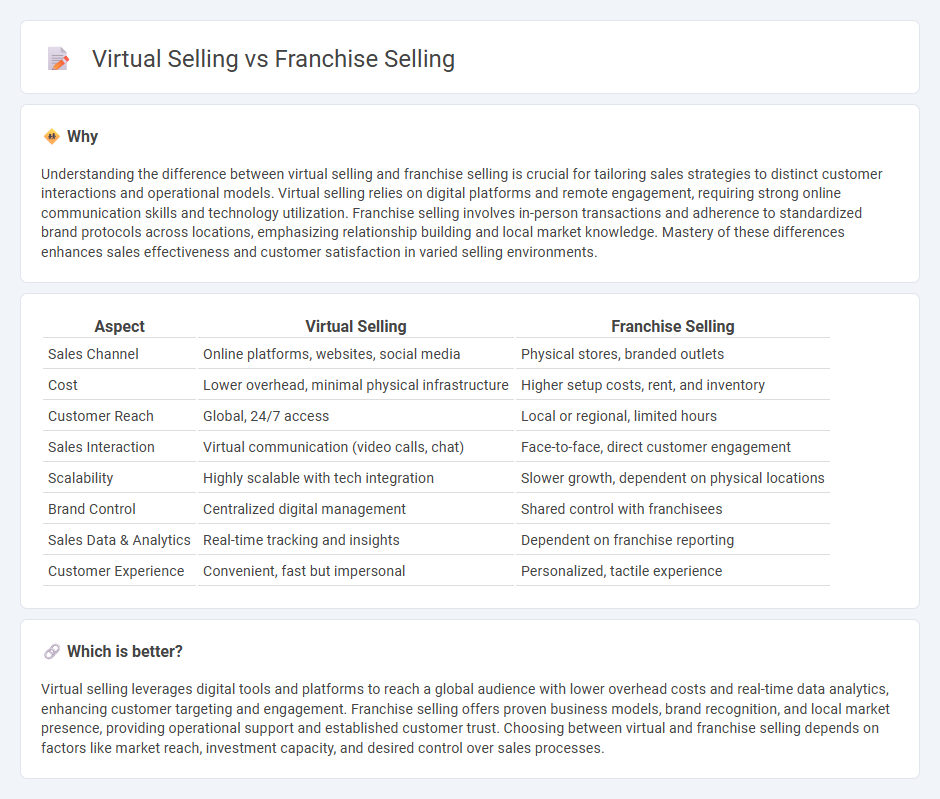 Virtual Selling vs Franchise Selling

Why

Understanding the difference between virtual selling and franchise selling is crucial for tailoring sales strategies to distinct customer interactions and operational models. Virtual selling relies on digital platforms and remote engagement, requiring strong online communication skills and technology utilization. Franchise selling involves in-person transactions and adherence to standardized brand protocols across locations, emphasizing relationship building and local market knowledge. Mastery of these differences enhances sales effectiveness and customer satisfaction in varied selling environments.

| Aspect | Virtual Selling | Franchise Selling |
|---|---|---|
| Sales Channel | Online platforms, websites, social media | Physical stores, branded outlets |
| Cost | Lower overhead, minimal physical infrastructure | Higher setup costs, rent, and inventory |
| Customer Reach | Global, 24/7 access | Local or regional, limited hours |
| Sales Interaction | Virtual communication (video calls, chat) | Face-to-face, direct customer engagement |
| Scalability | Highly scalable with tech integration | Slower growth, dependent on physical locations |
| Brand Control | Centralized digital management | Shared control with franchisees |
| Sales Data & Analytics | Real-time tracking and insights | Dependent on franchise reporting |
| Customer Experience | Convenient, fast but impersonal | Personalized, tactile experience |

Which is better?

Virtual selling leverages digital tools and platforms to reach a global audience with lower overhead costs and real-time data analytics, enhancing customer targeting and engagement. Franchise selling offers proven business models, brand recognition, and local market presence, providing operational support and established customer trust. Choosing between virtual and franchise selling depends on factors like market reach, investment capacity, and desired control over sales processes.