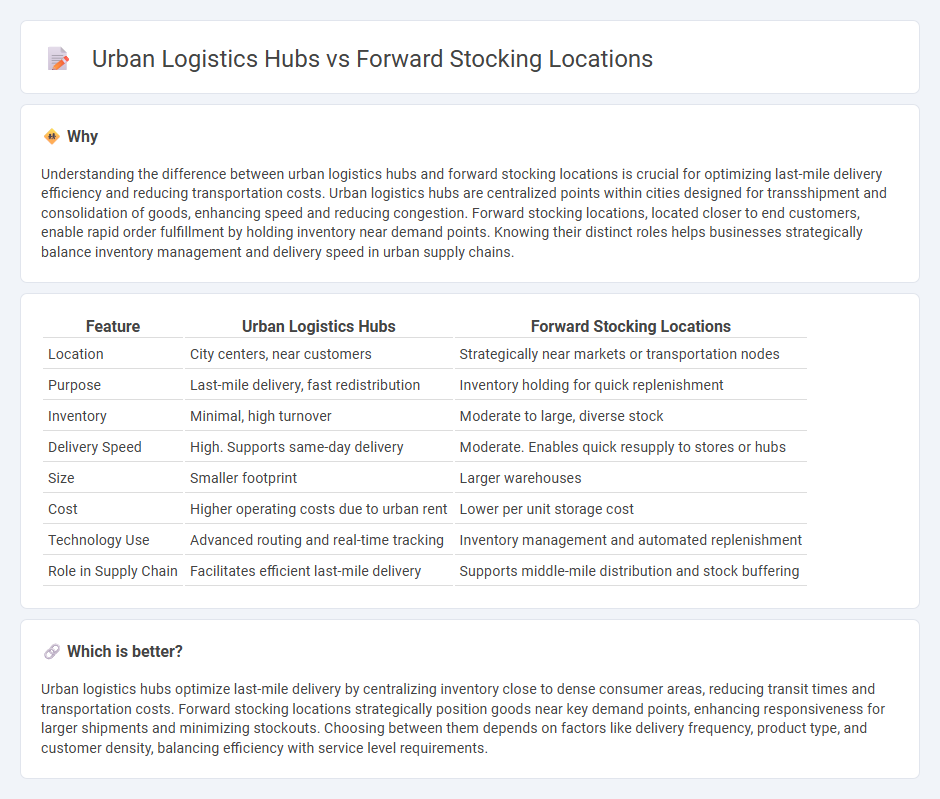 Urban Logistics Hubs vs Forward Stocking Locations

Why

Understanding the difference between urban logistics hubs and forward stocking locations is crucial for optimizing last-mile delivery efficiency and reducing transportation costs. Urban logistics hubs are centralized points within cities designed for transshipment and consolidation of goods, enhancing speed and reducing congestion. Forward stocking locations, located closer to end customers, enable rapid order fulfillment by holding inventory near demand points. Knowing their distinct roles helps businesses strategically balance inventory management and delivery speed in urban supply chains.

| Feature | Urban Logistics Hubs | Forward Stocking Locations |
|---|---|---|
| Location | City centers, near customers | Strategically near markets or transportation nodes |
| Purpose | Last-mile delivery, fast redistribution | Inventory holding for quick replenishment |
| Inventory | Minimal, high turnover | Moderate to large, diverse stock |
| Delivery Speed | High. Supports same-day delivery | Moderate. Enables quick resupply to stores or hubs |
| Size | Smaller footprint | Larger warehouses |
| Cost | Higher operating costs due to urban rent | Lower per unit storage cost |
| Technology Use | Advanced routing and real-time tracking | Inventory management and automated replenishment |
| Role in Supply Chain | Facilitates efficient last-mile delivery | Supports middle-mile distribution and stock buffering |

Which is better?

Urban logistics hubs optimize last-mile delivery by centralizing inventory close to dense consumer areas, reducing transit times and transportation costs. Forward stocking locations strategically position goods near key demand points, enhancing responsiveness for larger shipments and minimizing stockouts. Choosing between them depends on factors like delivery frequency, product type, and customer density, balancing efficiency with service level requirements.