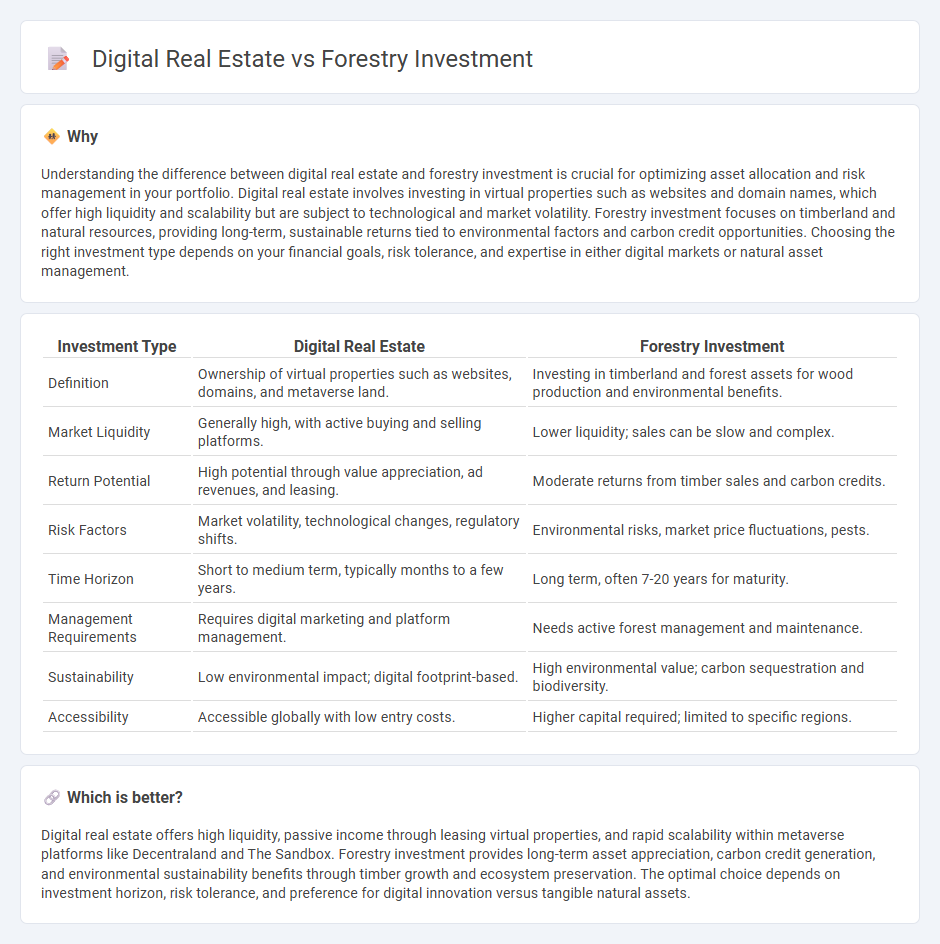 Digital Real Estate vs Forestry Investment

Why

Understanding the difference between digital real estate and forestry investment is crucial for optimizing asset allocation and risk management in your portfolio. Digital real estate involves investing in virtual properties such as websites and domain names, which offer high liquidity and scalability but are subject to technological and market volatility. Forestry investment focuses on timberland and natural resources, providing long-term, sustainable returns tied to environmental factors and carbon credit opportunities. Choosing the right investment type depends on your financial goals, risk tolerance, and expertise in either digital markets or natural asset management.

| Investment Type | Digital Real Estate | Forestry Investment |
|---|---|---|
| Definition | Ownership of virtual properties such as websites, domains, and metaverse land. | Investing in timberland and forest assets for wood production and environmental benefits. |
| Market Liquidity | Generally high, with active buying and selling platforms. | Lower liquidity; sales can be slow and complex. |
| Return Potential | High potential through value appreciation, ad revenues, and leasing. | Moderate returns from timber sales and carbon credits. |
| Risk Factors | Market volatility, technological changes, regulatory shifts. | Environmental risks, market price fluctuations, pests. |
| Time Horizon | Short to medium term, typically months to a few years. | Long term, often 7-20 years for maturity. |
| Management Requirements | Requires digital marketing and platform management. | Needs active forest management and maintenance. |
| Sustainability | Low environmental impact; digital footprint-based. | High environmental value; carbon sequestration and biodiversity. |
| Accessibility | Accessible globally with low entry costs. | Higher capital required; limited to specific regions. |

Which is better?

Digital real estate offers high liquidity, passive income through leasing virtual properties, and rapid scalability within metaverse platforms like Decentraland and The Sandbox. Forestry investment provides long-term asset appreciation, carbon credit generation, and environmental sustainability benefits through timber growth and ecosystem preservation. The optimal choice depends on investment horizon, risk tolerance, and preference for digital innovation versus tangible natural assets.