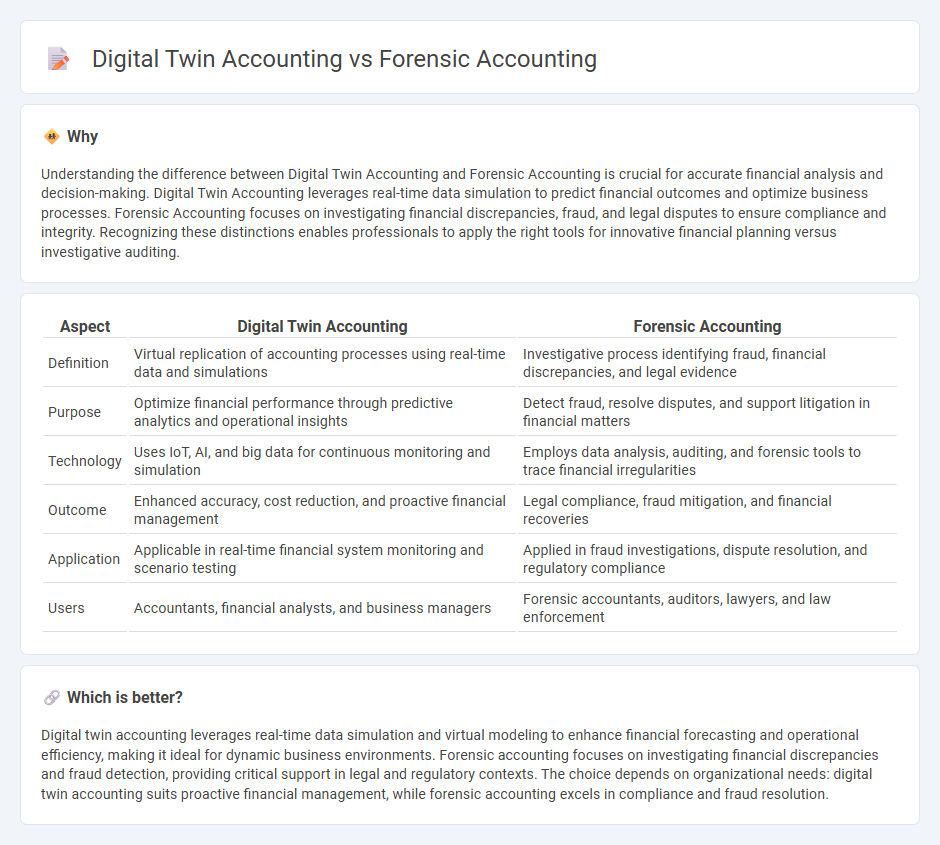 Digital Twin Accounting vs Forensic Accounting

Why

Understanding the difference between Digital Twin Accounting and Forensic Accounting is crucial for accurate financial analysis and decision-making. Digital Twin Accounting leverages real-time data simulation to predict financial outcomes and optimize business processes. Forensic Accounting focuses on investigating financial discrepancies, fraud, and legal disputes to ensure compliance and integrity. Recognizing these distinctions enables professionals to apply the right tools for innovative financial planning versus investigative auditing.

| Aspect | Digital Twin Accounting | Forensic Accounting |
|---|---|---|
| Definition | Virtual replication of accounting processes using real-time data and simulations | Investigative process identifying fraud, financial discrepancies, and legal evidence |
| Purpose | Optimize financial performance through predictive analytics and operational insights | Detect fraud, resolve disputes, and support litigation in financial matters |
| Technology | Uses IoT, AI, and big data for continuous monitoring and simulation | Employs data analysis, auditing, and forensic tools to trace financial irregularities |
| Outcome | Enhanced accuracy, cost reduction, and proactive financial management | Legal compliance, fraud mitigation, and financial recoveries |
| Application | Applicable in real-time financial system monitoring and scenario testing | Applied in fraud investigations, dispute resolution, and regulatory compliance |
| Users | Accountants, financial analysts, and business managers | Forensic accountants, auditors, lawyers, and law enforcement |

Which is better?

Digital twin accounting leverages real-time data simulation and virtual modeling to enhance financial forecasting and operational efficiency, making it ideal for dynamic business environments. Forensic accounting focuses on investigating financial discrepancies and fraud detection, providing critical support in legal and regulatory contexts. The choice depends on organizational needs: digital twin accounting suits proactive financial management, while forensic accounting excels in compliance and fraud resolution.