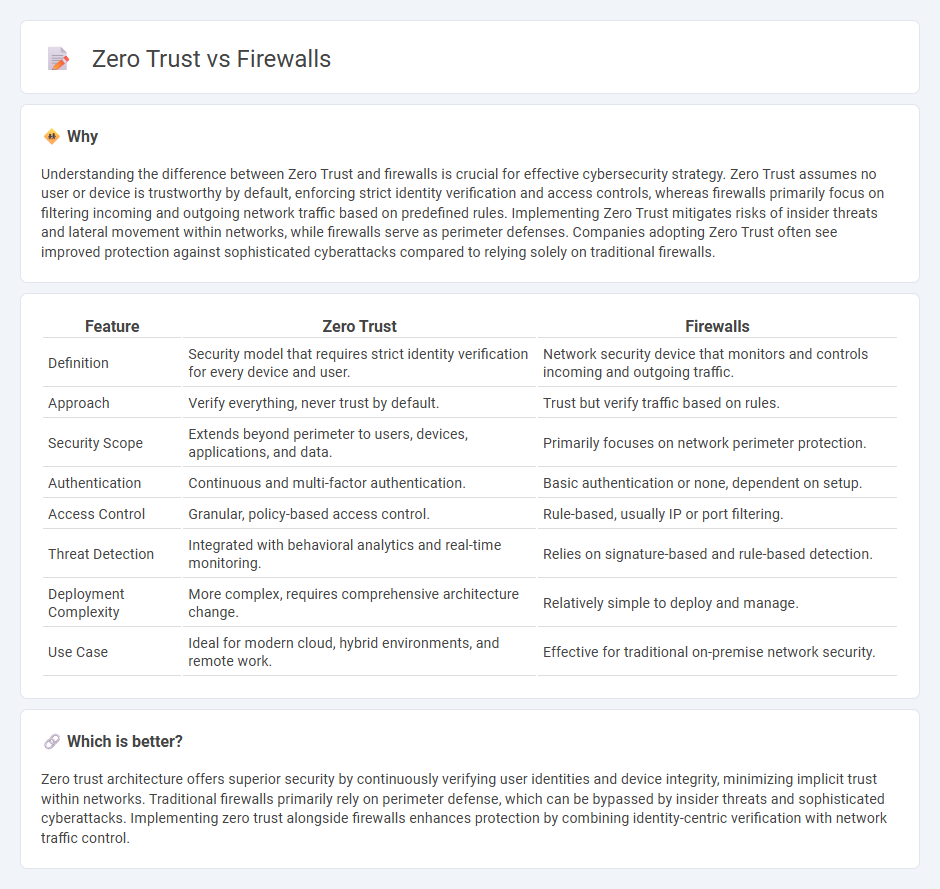 Zero Trust vs Firewalls

Why

Understanding the difference between Zero Trust and firewalls is crucial for effective cybersecurity strategy. Zero Trust assumes no user or device is trustworthy by default, enforcing strict identity verification and access controls, whereas firewalls primarily focus on filtering incoming and outgoing network traffic based on predefined rules. Implementing Zero Trust mitigates risks of insider threats and lateral movement within networks, while firewalls serve as perimeter defenses. Companies adopting Zero Trust often see improved protection against sophisticated cyberattacks compared to relying solely on traditional firewalls.

| Feature | Zero Trust | Firewalls |
|---|---|---|
| Definition | Security model that requires strict identity verification for every device and user. | Network security device that monitors and controls incoming and outgoing traffic. |
| Approach | Verify everything, never trust by default. | Trust but verify traffic based on rules. |
| Security Scope | Extends beyond perimeter to users, devices, applications, and data. | Primarily focuses on network perimeter protection. |
| Authentication | Continuous and multi-factor authentication. | Basic authentication or none, dependent on setup. |
| Access Control | Granular, policy-based access control. | Rule-based, usually IP or port filtering. |
| Threat Detection | Integrated with behavioral analytics and real-time monitoring. | Relies on signature-based and rule-based detection. |
| Deployment Complexity | More complex, requires comprehensive architecture change. | Relatively simple to deploy and manage. |
| Use Case | Ideal for modern cloud, hybrid environments, and remote work. | Effective for traditional on-premise network security. |

Which is better?

Zero trust architecture offers superior security by continuously verifying user identities and device integrity, minimizing implicit trust within networks. Traditional firewalls primarily rely on perimeter defense, which can be bypassed by insider threats and sophisticated cyberattacks. Implementing zero trust alongside firewalls enhances protection by combining identity-centric verification with network traffic control.