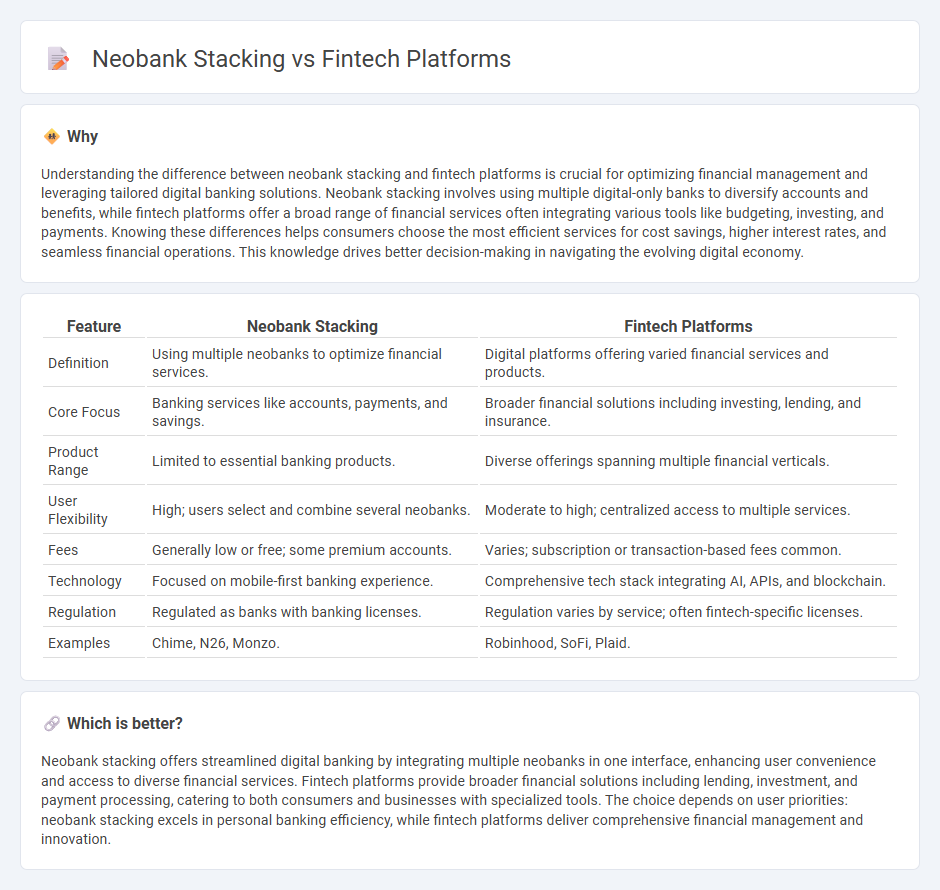 Neobank Stacking vs Fintech Platforms

Why

Understanding the difference between neobank stacking and fintech platforms is crucial for optimizing financial management and leveraging tailored digital banking solutions. Neobank stacking involves using multiple digital-only banks to diversify accounts and benefits, while fintech platforms offer a broad range of financial services often integrating various tools like budgeting, investing, and payments. Knowing these differences helps consumers choose the most efficient services for cost savings, higher interest rates, and seamless financial operations. This knowledge drives better decision-making in navigating the evolving digital economy.

| Feature | Neobank Stacking | Fintech Platforms |
|---|---|---|
| Definition | Using multiple neobanks to optimize financial services. | Digital platforms offering varied financial services and products. |
| Core Focus | Banking services like accounts, payments, and savings. | Broader financial solutions including investing, lending, and insurance. |
| Product Range | Limited to essential banking products. | Diverse offerings spanning multiple financial verticals. |
| User Flexibility | High; users select and combine several neobanks. | Moderate to high; centralized access to multiple services. |
| Fees | Generally low or free; some premium accounts. | Varies; subscription or transaction-based fees common. |
| Technology | Focused on mobile-first banking experience. | Comprehensive tech stack integrating AI, APIs, and blockchain. |
| Regulation | Regulated as banks with banking licenses. | Regulation varies by service; often fintech-specific licenses. |
| Examples | Chime, N26, Monzo. | Robinhood, SoFi, Plaid. |

Which is better?

Neobank stacking offers streamlined digital banking by integrating multiple neobanks in one interface, enhancing user convenience and access to diverse financial services. Fintech platforms provide broader financial solutions including lending, investment, and payment processing, catering to both consumers and businesses with specialized tools. The choice depends on user priorities: neobank stacking excels in personal banking efficiency, while fintech platforms deliver comprehensive financial management and innovation.