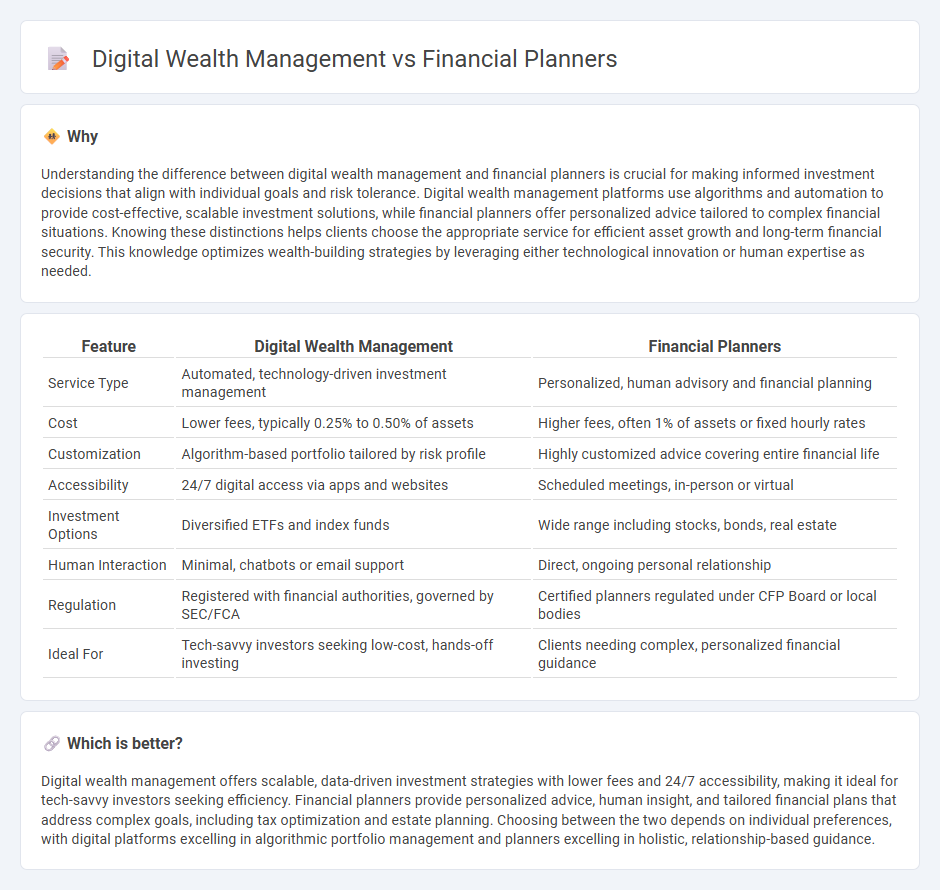 Digital Wealth Management vs Financial Planners

Why

Understanding the difference between digital wealth management and financial planners is crucial for making informed investment decisions that align with individual goals and risk tolerance. Digital wealth management platforms use algorithms and automation to provide cost-effective, scalable investment solutions, while financial planners offer personalized advice tailored to complex financial situations. Knowing these distinctions helps clients choose the appropriate service for efficient asset growth and long-term financial security. This knowledge optimizes wealth-building strategies by leveraging either technological innovation or human expertise as needed.

| Feature | Digital Wealth Management | Financial Planners |
|---|---|---|
| Service Type | Automated, technology-driven investment management | Personalized, human advisory and financial planning |
| Cost | Lower fees, typically 0.25% to 0.50% of assets | Higher fees, often 1% of assets or fixed hourly rates |
| Customization | Algorithm-based portfolio tailored by risk profile | Highly customized advice covering entire financial life |
| Accessibility | 24/7 digital access via apps and websites | Scheduled meetings, in-person or virtual |
| Investment Options | Diversified ETFs and index funds | Wide range including stocks, bonds, real estate |
| Human Interaction | Minimal, chatbots or email support | Direct, ongoing personal relationship |
| Regulation | Registered with financial authorities, governed by SEC/FCA | Certified planners regulated under CFP Board or local bodies |
| Ideal For | Tech-savvy investors seeking low-cost, hands-off investing | Clients needing complex, personalized financial guidance |

Which is better?

Digital wealth management offers scalable, data-driven investment strategies with lower fees and 24/7 accessibility, making it ideal for tech-savvy investors seeking efficiency. Financial planners provide personalized advice, human insight, and tailored financial plans that address complex goals, including tax optimization and estate planning. Choosing between the two depends on individual preferences, with digital platforms excelling in algorithmic portfolio management and planners excelling in holistic, relationship-based guidance.