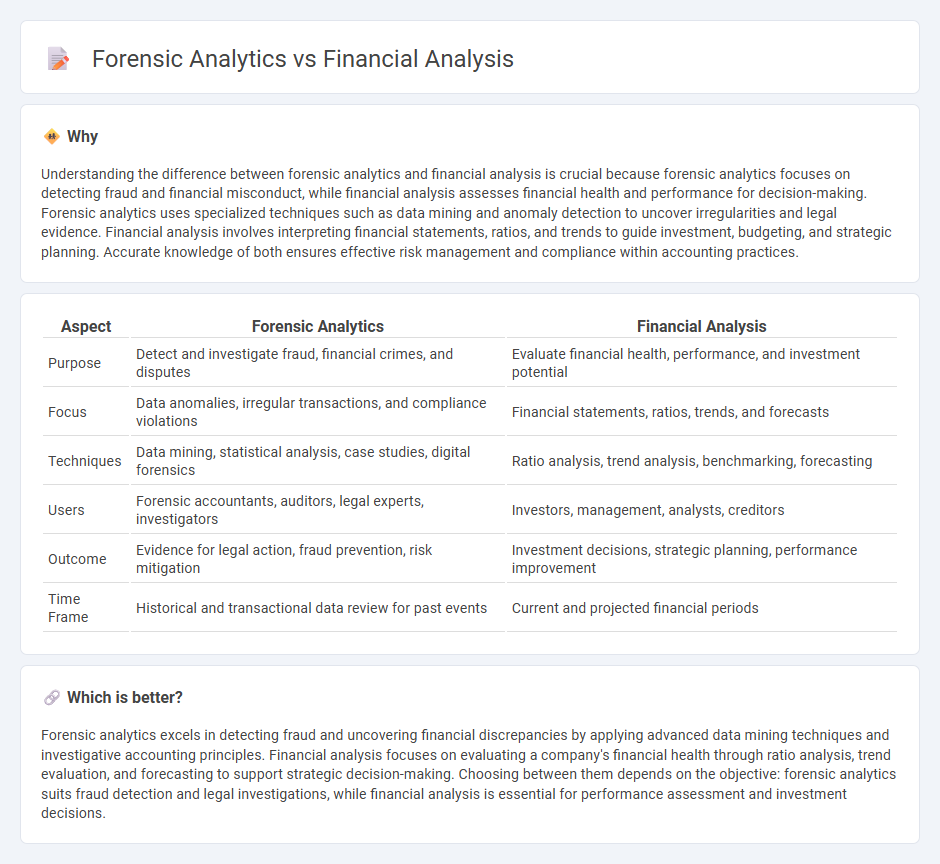 Forensic Analytics vs Financial Analysis

Why

Understanding the difference between forensic analytics and financial analysis is crucial because forensic analytics focuses on detecting fraud and financial misconduct, while financial analysis assesses financial health and performance for decision-making. Forensic analytics uses specialized techniques such as data mining and anomaly detection to uncover irregularities and legal evidence. Financial analysis involves interpreting financial statements, ratios, and trends to guide investment, budgeting, and strategic planning. Accurate knowledge of both ensures effective risk management and compliance within accounting practices.

| Aspect | Forensic Analytics | Financial Analysis |
|---|---|---|
| Purpose | Detect and investigate fraud, financial crimes, and disputes | Evaluate financial health, performance, and investment potential |
| Focus | Data anomalies, irregular transactions, and compliance violations | Financial statements, ratios, trends, and forecasts |
| Techniques | Data mining, statistical analysis, case studies, digital forensics | Ratio analysis, trend analysis, benchmarking, forecasting |
| Users | Forensic accountants, auditors, legal experts, investigators | Investors, management, analysts, creditors |
| Outcome | Evidence for legal action, fraud prevention, risk mitigation | Investment decisions, strategic planning, performance improvement |
| Time Frame | Historical and transactional data review for past events | Current and projected financial periods |

Which is better?

Forensic analytics excels in detecting fraud and uncovering financial discrepancies by applying advanced data mining techniques and investigative accounting principles. Financial analysis focuses on evaluating a company's financial health through ratio analysis, trend evaluation, and forecasting to support strategic decision-making. Choosing between them depends on the objective: forensic analytics suits fraud detection and legal investigations, while financial analysis is essential for performance assessment and investment decisions.