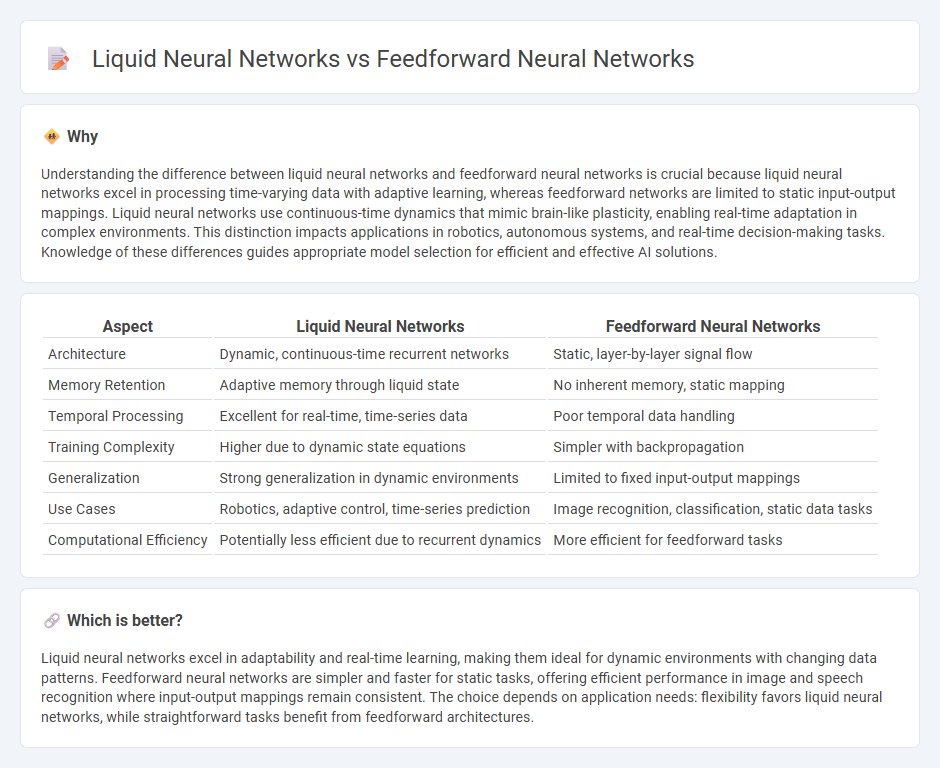 Liquid Neural Networks vs Feedforward Neural Networks

Why

Understanding the difference between liquid neural networks and feedforward neural networks is crucial because liquid neural networks excel in processing time-varying data with adaptive learning, whereas feedforward networks are limited to static input-output mappings. Liquid neural networks use continuous-time dynamics that mimic brain-like plasticity, enabling real-time adaptation in complex environments. This distinction impacts applications in robotics, autonomous systems, and real-time decision-making tasks. Knowledge of these differences guides appropriate model selection for efficient and effective AI solutions.

| Aspect | Liquid Neural Networks | Feedforward Neural Networks |
|---|---|---|
| Architecture | Dynamic, continuous-time recurrent networks | Static, layer-by-layer signal flow |
| Memory Retention | Adaptive memory through liquid state | No inherent memory, static mapping |
| Temporal Processing | Excellent for real-time, time-series data | Poor temporal data handling |
| Training Complexity | Higher due to dynamic state equations | Simpler with backpropagation |
| Generalization | Strong generalization in dynamic environments | Limited to fixed input-output mappings |
| Use Cases | Robotics, adaptive control, time-series prediction | Image recognition, classification, static data tasks |
| Computational Efficiency | Potentially less efficient due to recurrent dynamics | More efficient for feedforward tasks |

Which is better?

Liquid neural networks excel in adaptability and real-time learning, making them ideal for dynamic environments with changing data patterns. Feedforward neural networks are simpler and faster for static tasks, offering efficient performance in image and speech recognition where input-output mappings remain consistent. The choice depends on application needs: flexibility favors liquid neural networks, while straightforward tasks benefit from feedforward architectures.