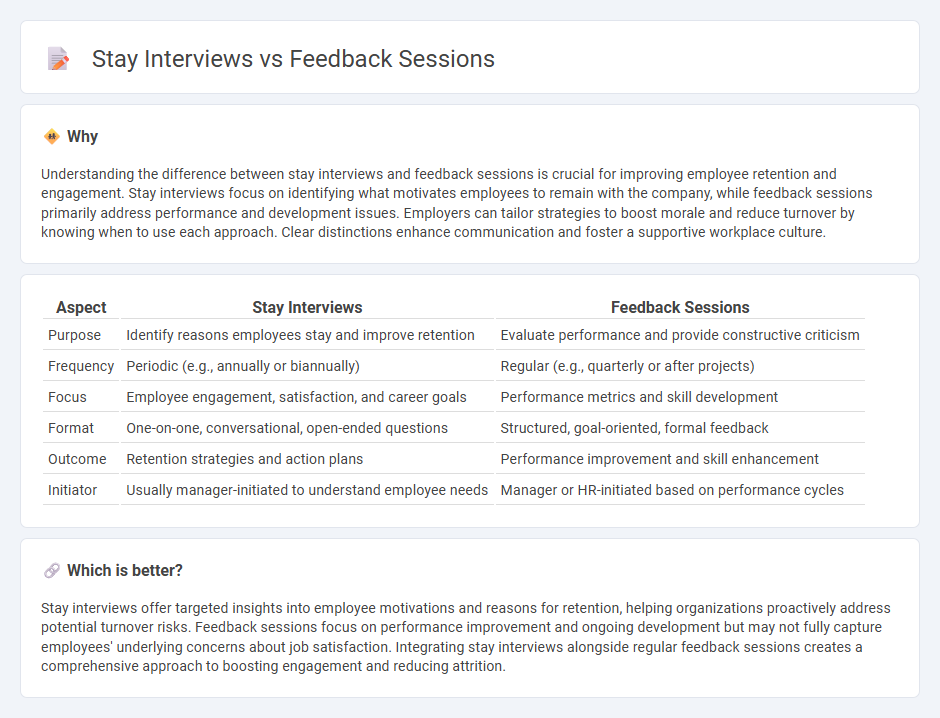 Stay Interviews vs Feedback Sessions

Why

Understanding the difference between stay interviews and feedback sessions is crucial for improving employee retention and engagement. Stay interviews focus on identifying what motivates employees to remain with the company, while feedback sessions primarily address performance and development issues. Employers can tailor strategies to boost morale and reduce turnover by knowing when to use each approach. Clear distinctions enhance communication and foster a supportive workplace culture.

| Aspect | Stay Interviews | Feedback Sessions |
|---|---|---|
| Purpose | Identify reasons employees stay and improve retention | Evaluate performance and provide constructive criticism |
| Frequency | Periodic (e.g., annually or biannually) | Regular (e.g., quarterly or after projects) |
| Focus | Employee engagement, satisfaction, and career goals | Performance metrics and skill development |
| Format | One-on-one, conversational, open-ended questions | Structured, goal-oriented, formal feedback |
| Outcome | Retention strategies and action plans | Performance improvement and skill enhancement |
| Initiator | Usually manager-initiated to understand employee needs | Manager or HR-initiated based on performance cycles |

Which is better?

Stay interviews offer targeted insights into employee motivations and reasons for retention, helping organizations proactively address potential turnover risks. Feedback sessions focus on performance improvement and ongoing development but may not fully capture employees' underlying concerns about job satisfaction. Integrating stay interviews alongside regular feedback sessions creates a comprehensive approach to boosting engagement and reducing attrition.