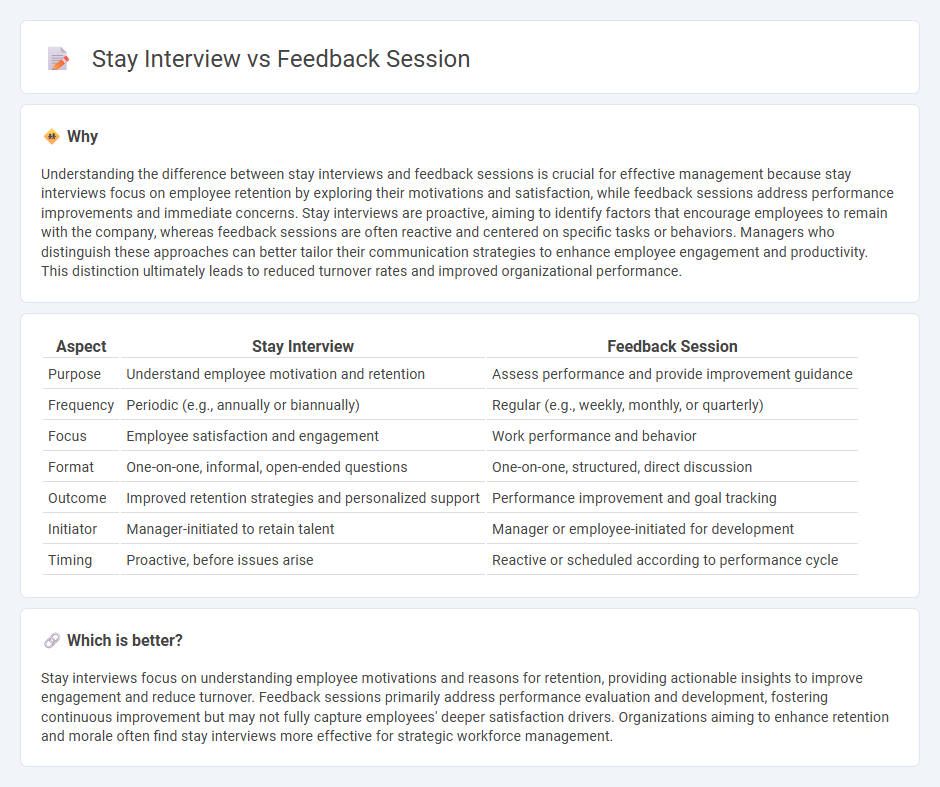 Stay Interview vs Feedback Session

Why

Understanding the difference between stay interviews and feedback sessions is crucial for effective management because stay interviews focus on employee retention by exploring their motivations and satisfaction, while feedback sessions address performance improvements and immediate concerns. Stay interviews are proactive, aiming to identify factors that encourage employees to remain with the company, whereas feedback sessions are often reactive and centered on specific tasks or behaviors. Managers who distinguish these approaches can better tailor their communication strategies to enhance employee engagement and productivity. This distinction ultimately leads to reduced turnover rates and improved organizational performance.

| Aspect | Stay Interview | Feedback Session |
|---|---|---|
| Purpose | Understand employee motivation and retention | Assess performance and provide improvement guidance |
| Frequency | Periodic (e.g., annually or biannually) | Regular (e.g., weekly, monthly, or quarterly) |
| Focus | Employee satisfaction and engagement | Work performance and behavior |
| Format | One-on-one, informal, open-ended questions | One-on-one, structured, direct discussion |
| Outcome | Improved retention strategies and personalized support | Performance improvement and goal tracking |
| Initiator | Manager-initiated to retain talent | Manager or employee-initiated for development |
| Timing | Proactive, before issues arise | Reactive or scheduled according to performance cycle |

Which is better?

Stay interviews focus on understanding employee motivations and reasons for retention, providing actionable insights to improve engagement and reduce turnover. Feedback sessions primarily address performance evaluation and development, fostering continuous improvement but may not fully capture employees' deeper satisfaction drivers. Organizations aiming to enhance retention and morale often find stay interviews more effective for strategic workforce management.