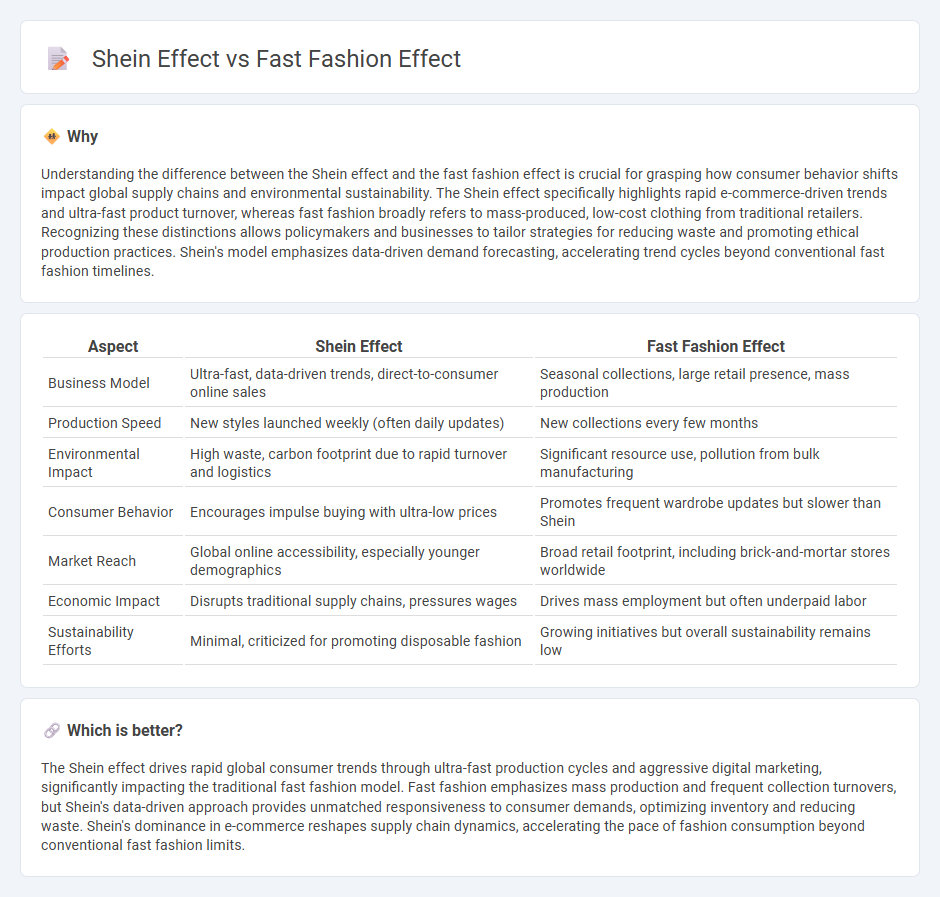 Shein Effect vs Fast Fashion Effect

Why

Understanding the difference between the Shein effect and the fast fashion effect is crucial for grasping how consumer behavior shifts impact global supply chains and environmental sustainability. The Shein effect specifically highlights rapid e-commerce-driven trends and ultra-fast product turnover, whereas fast fashion broadly refers to mass-produced, low-cost clothing from traditional retailers. Recognizing these distinctions allows policymakers and businesses to tailor strategies for reducing waste and promoting ethical production practices. Shein's model emphasizes data-driven demand forecasting, accelerating trend cycles beyond conventional fast fashion timelines.

| Aspect | Shein Effect | Fast Fashion Effect |
|---|---|---|
| Business Model | Ultra-fast, data-driven trends, direct-to-consumer online sales | Seasonal collections, large retail presence, mass production |
| Production Speed | New styles launched weekly (often daily updates) | New collections every few months |
| Environmental Impact | High waste, carbon footprint due to rapid turnover and logistics | Significant resource use, pollution from bulk manufacturing |
| Consumer Behavior | Encourages impulse buying with ultra-low prices | Promotes frequent wardrobe updates but slower than Shein |
| Market Reach | Global online accessibility, especially younger demographics | Broad retail footprint, including brick-and-mortar stores worldwide |
| Economic Impact | Disrupts traditional supply chains, pressures wages | Drives mass employment but often underpaid labor |
| Sustainability Efforts | Minimal, criticized for promoting disposable fashion | Growing initiatives but overall sustainability remains low |

Which is better?

The Shein effect drives rapid global consumer trends through ultra-fast production cycles and aggressive digital marketing, significantly impacting the traditional fast fashion model. Fast fashion emphasizes mass production and frequent collection turnovers, but Shein's data-driven approach provides unmatched responsiveness to consumer demands, optimizing inventory and reducing waste. Shein's dominance in e-commerce reshapes supply chain dynamics, accelerating the pace of fashion consumption beyond conventional fast fashion limits.