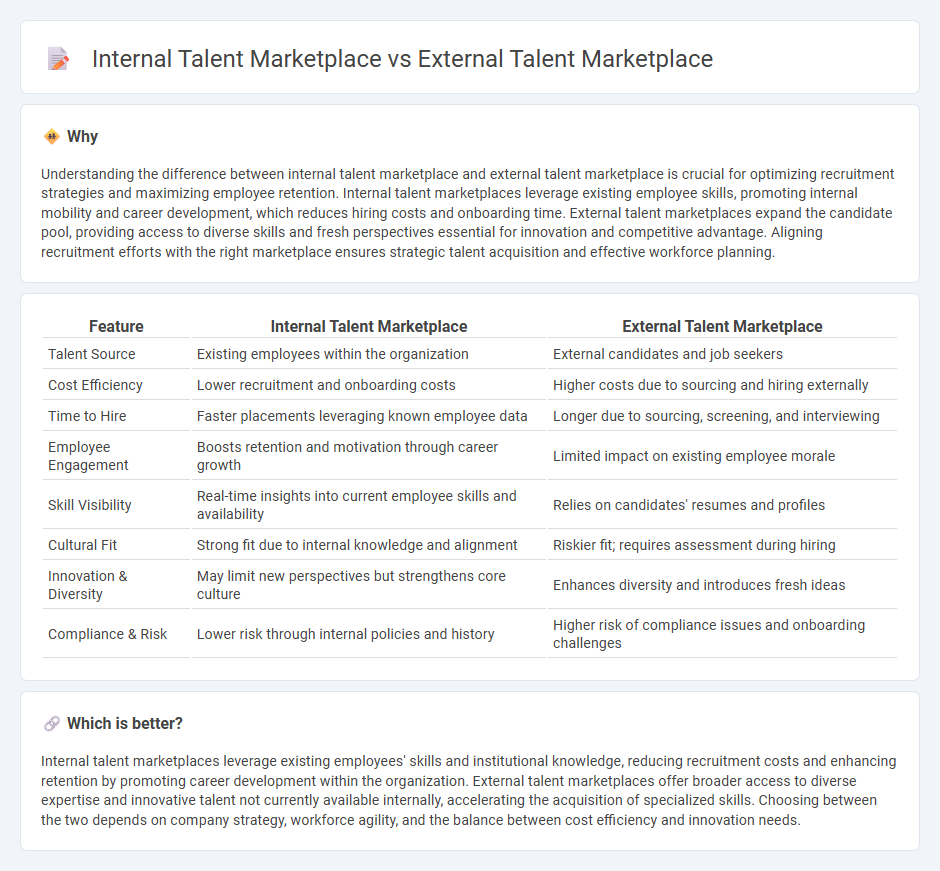 Internal Talent Marketplace vs External Talent Marketplace

Why

Understanding the difference between internal talent marketplace and external talent marketplace is crucial for optimizing recruitment strategies and maximizing employee retention. Internal talent marketplaces leverage existing employee skills, promoting internal mobility and career development, which reduces hiring costs and onboarding time. External talent marketplaces expand the candidate pool, providing access to diverse skills and fresh perspectives essential for innovation and competitive advantage. Aligning recruitment efforts with the right marketplace ensures strategic talent acquisition and effective workforce planning.

| Feature | Internal Talent Marketplace | External Talent Marketplace |
|---|---|---|
| Talent Source | Existing employees within the organization | External candidates and job seekers |
| Cost Efficiency | Lower recruitment and onboarding costs | Higher costs due to sourcing and hiring externally |
| Time to Hire | Faster placements leveraging known employee data | Longer due to sourcing, screening, and interviewing |
| Employee Engagement | Boosts retention and motivation through career growth | Limited impact on existing employee morale |
| Skill Visibility | Real-time insights into current employee skills and availability | Relies on candidates' resumes and profiles |
| Cultural Fit | Strong fit due to internal knowledge and alignment | Riskier fit; requires assessment during hiring |
| Innovation & Diversity | May limit new perspectives but strengthens core culture | Enhances diversity and introduces fresh ideas |
| Compliance & Risk | Lower risk through internal policies and history | Higher risk of compliance issues and onboarding challenges |

Which is better?

Internal talent marketplaces leverage existing employees' skills and institutional knowledge, reducing recruitment costs and enhancing retention by promoting career development within the organization. External talent marketplaces offer broader access to diverse expertise and innovative talent not currently available internally, accelerating the acquisition of specialized skills. Choosing between the two depends on company strategy, workforce agility, and the balance between cost efficiency and innovation needs.