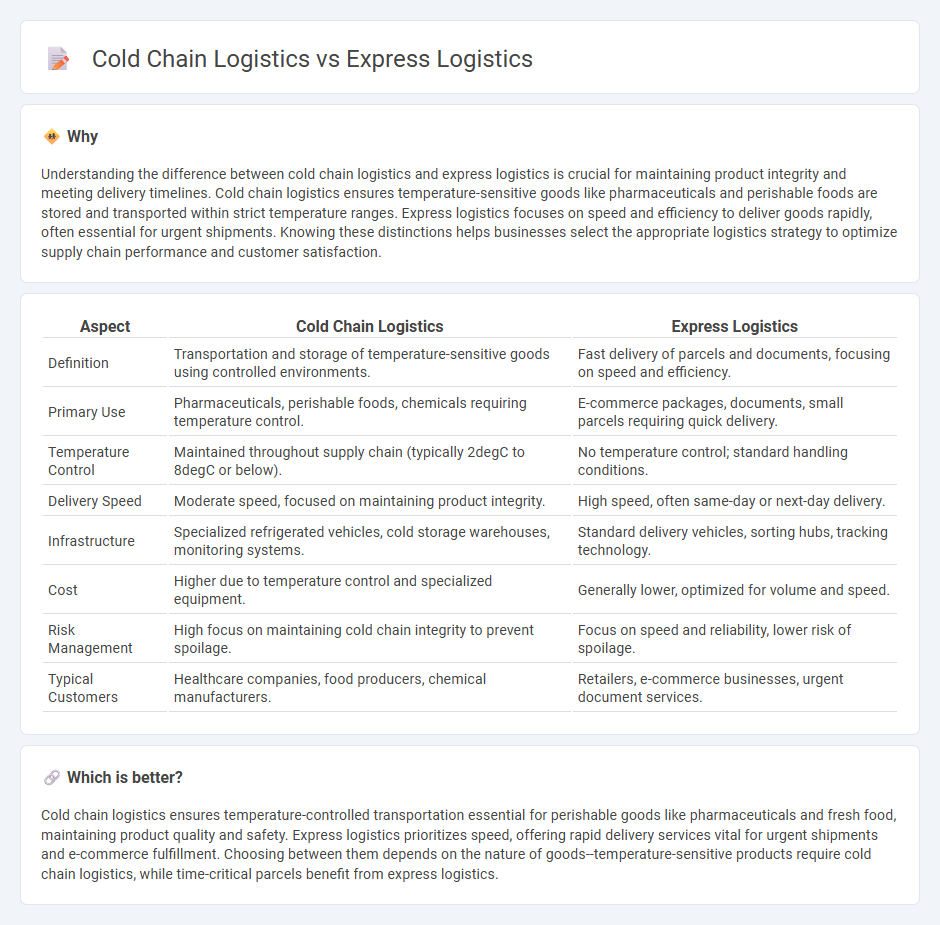 Cold Chain Logistics vs Express Logistics

Why

Understanding the difference between cold chain logistics and express logistics is crucial for maintaining product integrity and meeting delivery timelines. Cold chain logistics ensures temperature-sensitive goods like pharmaceuticals and perishable foods are stored and transported within strict temperature ranges. Express logistics focuses on speed and efficiency to deliver goods rapidly, often essential for urgent shipments. Knowing these distinctions helps businesses select the appropriate logistics strategy to optimize supply chain performance and customer satisfaction.

| Aspect | Cold Chain Logistics | Express Logistics |
|---|---|---|
| Definition | Transportation and storage of temperature-sensitive goods using controlled environments. | Fast delivery of parcels and documents, focusing on speed and efficiency. |
| Primary Use | Pharmaceuticals, perishable foods, chemicals requiring temperature control. | E-commerce packages, documents, small parcels requiring quick delivery. |
| Temperature Control | Maintained throughout supply chain (typically 2degC to 8degC or below). | No temperature control; standard handling conditions. |
| Delivery Speed | Moderate speed, focused on maintaining product integrity. | High speed, often same-day or next-day delivery. |
| Infrastructure | Specialized refrigerated vehicles, cold storage warehouses, monitoring systems. | Standard delivery vehicles, sorting hubs, tracking technology. |
| Cost | Higher due to temperature control and specialized equipment. | Generally lower, optimized for volume and speed. |
| Risk Management | High focus on maintaining cold chain integrity to prevent spoilage. | Focus on speed and reliability, lower risk of spoilage. |
| Typical Customers | Healthcare companies, food producers, chemical manufacturers. | Retailers, e-commerce businesses, urgent document services. |

Which is better?

Cold chain logistics ensures temperature-controlled transportation essential for perishable goods like pharmaceuticals and fresh food, maintaining product quality and safety. Express logistics prioritizes speed, offering rapid delivery services vital for urgent shipments and e-commerce fulfillment. Choosing between them depends on the nature of goods--temperature-sensitive products require cold chain logistics, while time-critical parcels benefit from express logistics.