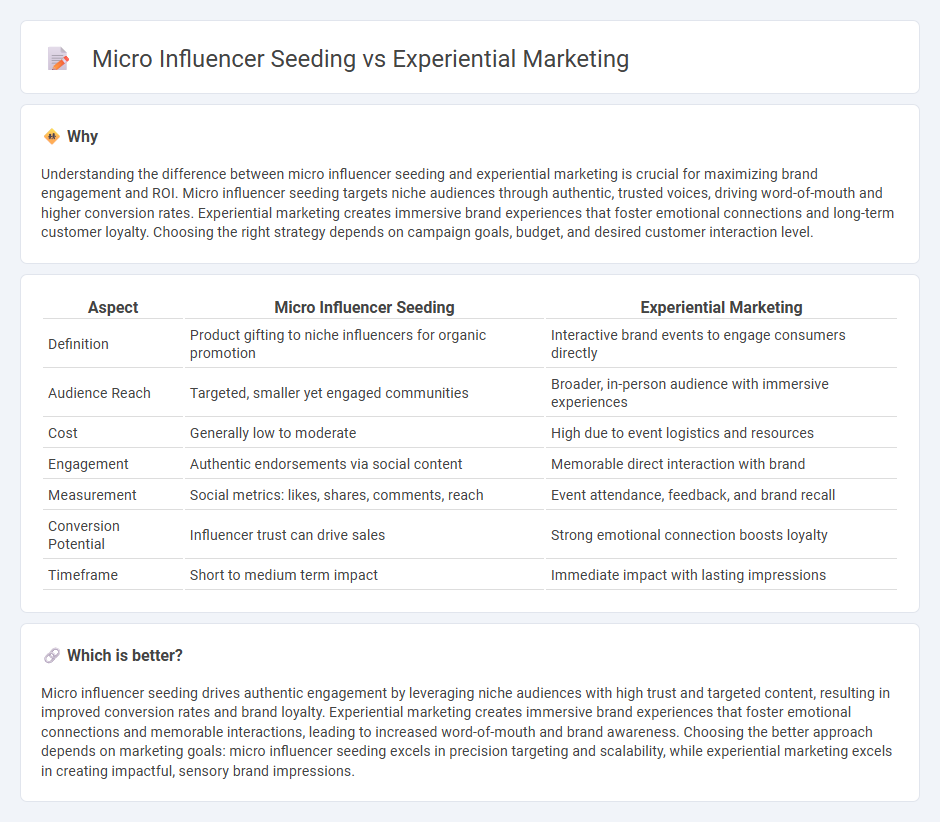 Micro Influencer Seeding vs Experiential Marketing

Why

Understanding the difference between micro influencer seeding and experiential marketing is crucial for maximizing brand engagement and ROI. Micro influencer seeding targets niche audiences through authentic, trusted voices, driving word-of-mouth and higher conversion rates. Experiential marketing creates immersive brand experiences that foster emotional connections and long-term customer loyalty. Choosing the right strategy depends on campaign goals, budget, and desired customer interaction level.

| Aspect | Micro Influencer Seeding | Experiential Marketing |
|---|---|---|
| Definition | Product gifting to niche influencers for organic promotion | Interactive brand events to engage consumers directly |
| Audience Reach | Targeted, smaller yet engaged communities | Broader, in-person audience with immersive experiences |
| Cost | Generally low to moderate | High due to event logistics and resources |
| Engagement | Authentic endorsements via social content | Memorable direct interaction with brand |
| Measurement | Social metrics: likes, shares, comments, reach | Event attendance, feedback, and brand recall |
| Conversion Potential | Influencer trust can drive sales | Strong emotional connection boosts loyalty |
| Timeframe | Short to medium term impact | Immediate impact with lasting impressions |

Which is better?

Micro influencer seeding drives authentic engagement by leveraging niche audiences with high trust and targeted content, resulting in improved conversion rates and brand loyalty. Experiential marketing creates immersive brand experiences that foster emotional connections and memorable interactions, leading to increased word-of-mouth and brand awareness. Choosing the better approach depends on marketing goals: micro influencer seeding excels in precision targeting and scalability, while experiential marketing excels in creating impactful, sensory brand impressions.