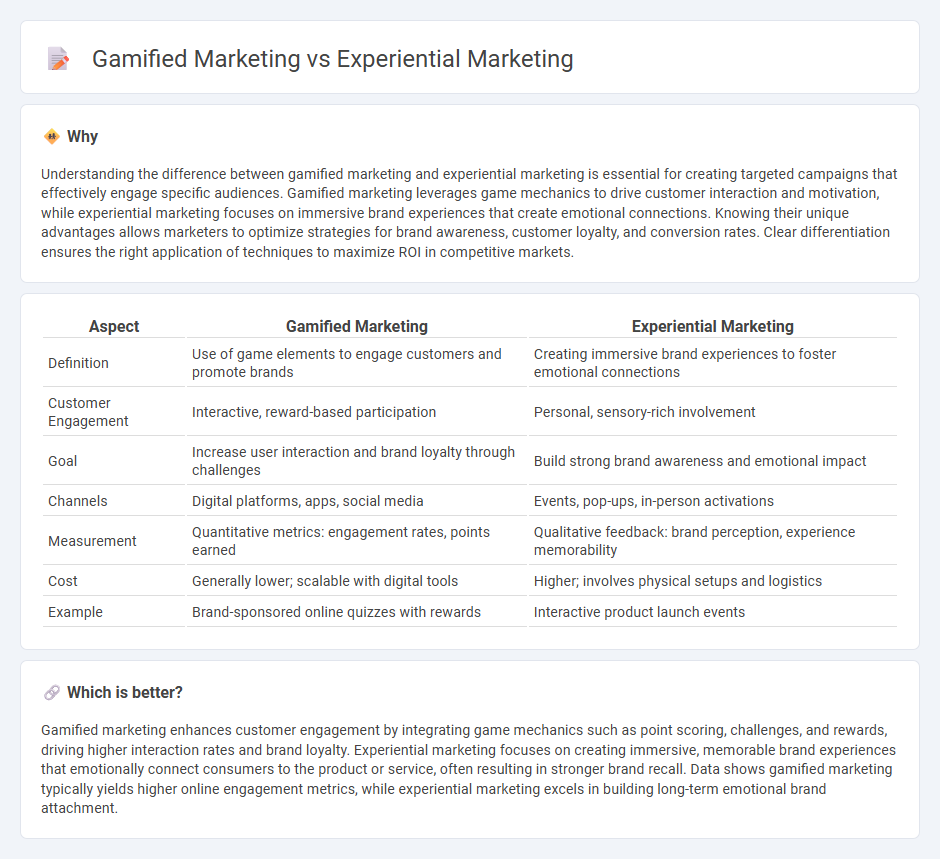 Gamified Marketing vs Experiential Marketing

Why

Understanding the difference between gamified marketing and experiential marketing is essential for creating targeted campaigns that effectively engage specific audiences. Gamified marketing leverages game mechanics to drive customer interaction and motivation, while experiential marketing focuses on immersive brand experiences that create emotional connections. Knowing their unique advantages allows marketers to optimize strategies for brand awareness, customer loyalty, and conversion rates. Clear differentiation ensures the right application of techniques to maximize ROI in competitive markets.

| Aspect | Gamified Marketing | Experiential Marketing |
|---|---|---|
| Definition | Use of game elements to engage customers and promote brands | Creating immersive brand experiences to foster emotional connections |
| Customer Engagement | Interactive, reward-based participation | Personal, sensory-rich involvement |
| Goal | Increase user interaction and brand loyalty through challenges | Build strong brand awareness and emotional impact |
| Channels | Digital platforms, apps, social media | Events, pop-ups, in-person activations |
| Measurement | Quantitative metrics: engagement rates, points earned | Qualitative feedback: brand perception, experience memorability |
| Cost | Generally lower; scalable with digital tools | Higher; involves physical setups and logistics |
| Example | Brand-sponsored online quizzes with rewards | Interactive product launch events |

Which is better?

Gamified marketing enhances customer engagement by integrating game mechanics such as point scoring, challenges, and rewards, driving higher interaction rates and brand loyalty. Experiential marketing focuses on creating immersive, memorable brand experiences that emotionally connect consumers to the product or service, often resulting in stronger brand recall. Data shows gamified marketing typically yields higher online engagement metrics, while experiential marketing excels in building long-term emotional brand attachment.