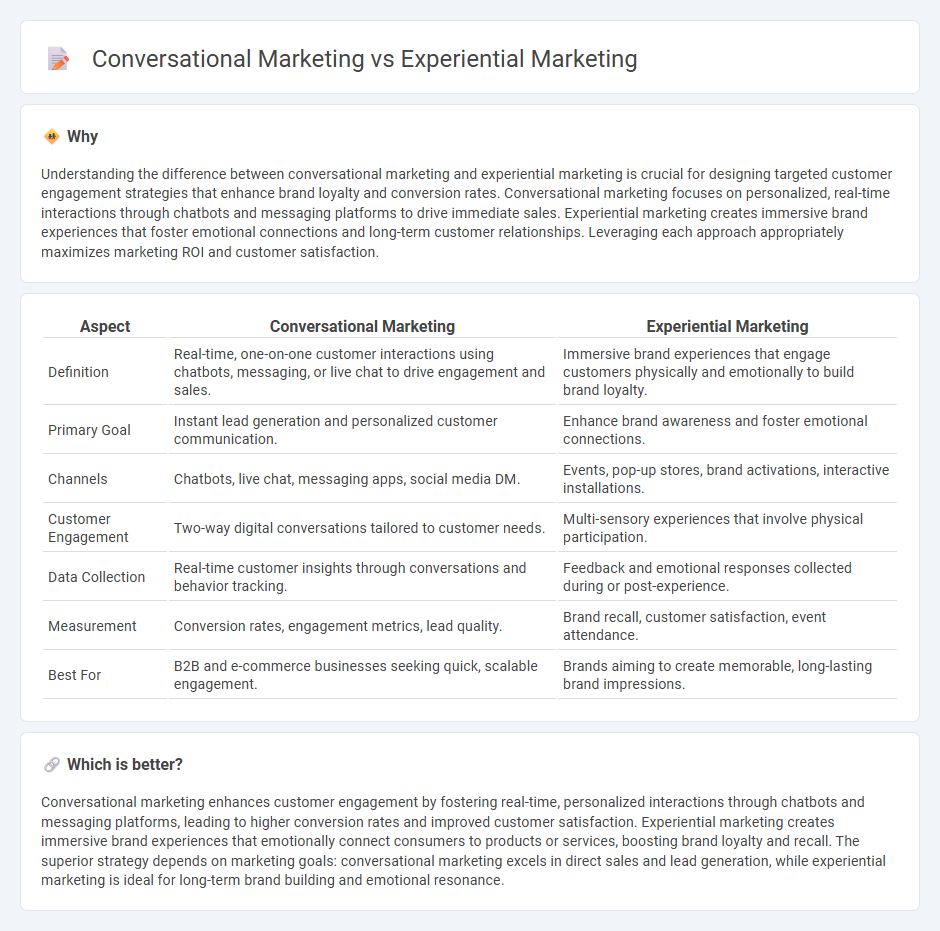 Conversational Marketing vs Experiential Marketing

Why

Understanding the difference between conversational marketing and experiential marketing is crucial for designing targeted customer engagement strategies that enhance brand loyalty and conversion rates. Conversational marketing focuses on personalized, real-time interactions through chatbots and messaging platforms to drive immediate sales. Experiential marketing creates immersive brand experiences that foster emotional connections and long-term customer relationships. Leveraging each approach appropriately maximizes marketing ROI and customer satisfaction.

| Aspect | Conversational Marketing | Experiential Marketing |
|---|---|---|
| Definition | Real-time, one-on-one customer interactions using chatbots, messaging, or live chat to drive engagement and sales. | Immersive brand experiences that engage customers physically and emotionally to build brand loyalty. |
| Primary Goal | Instant lead generation and personalized customer communication. | Enhance brand awareness and foster emotional connections. |
| Channels | Chatbots, live chat, messaging apps, social media DM. | Events, pop-up stores, brand activations, interactive installations. |
| Customer Engagement | Two-way digital conversations tailored to customer needs. | Multi-sensory experiences that involve physical participation. |
| Data Collection | Real-time customer insights through conversations and behavior tracking. | Feedback and emotional responses collected during or post-experience. |
| Measurement | Conversion rates, engagement metrics, lead quality. | Brand recall, customer satisfaction, event attendance. |
| Best For | B2B and e-commerce businesses seeking quick, scalable engagement. | Brands aiming to create memorable, long-lasting brand impressions. |

Which is better?

Conversational marketing enhances customer engagement by fostering real-time, personalized interactions through chatbots and messaging platforms, leading to higher conversion rates and improved customer satisfaction. Experiential marketing creates immersive brand experiences that emotionally connect consumers to products or services, boosting brand loyalty and recall. The superior strategy depends on marketing goals: conversational marketing excels in direct sales and lead generation, while experiential marketing is ideal for long-term brand building and emotional resonance.