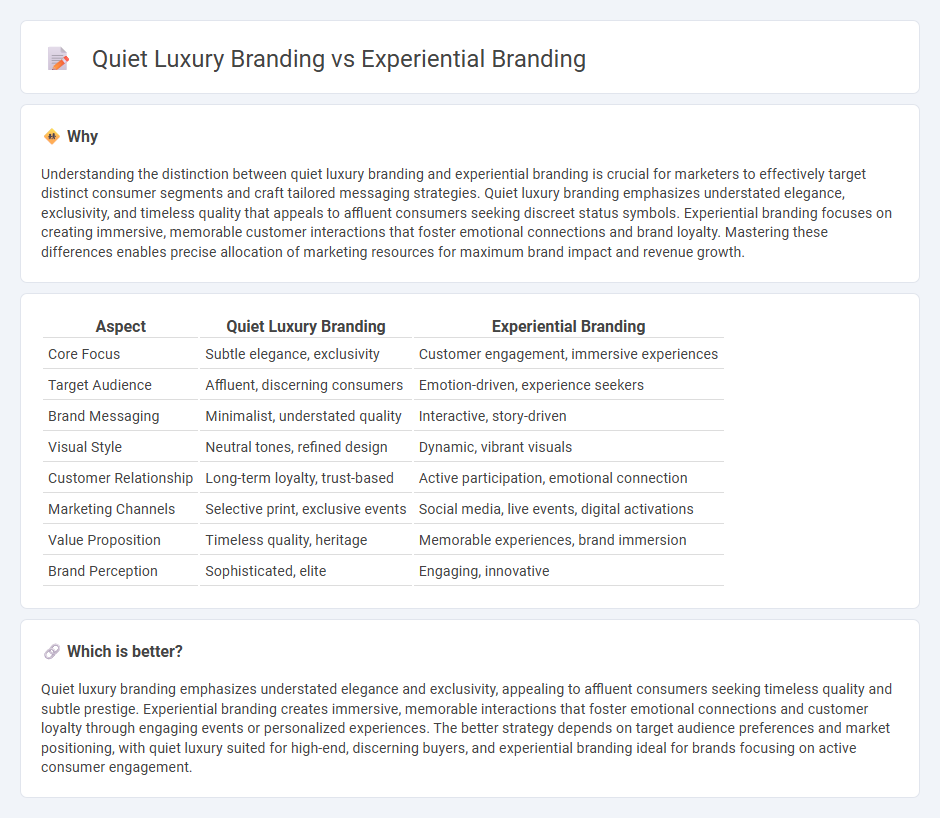 Quiet Luxury Branding vs Experiential Branding

Why

Understanding the distinction between quiet luxury branding and experiential branding is crucial for marketers to effectively target distinct consumer segments and craft tailored messaging strategies. Quiet luxury branding emphasizes understated elegance, exclusivity, and timeless quality that appeals to affluent consumers seeking discreet status symbols. Experiential branding focuses on creating immersive, memorable customer interactions that foster emotional connections and brand loyalty. Mastering these differences enables precise allocation of marketing resources for maximum brand impact and revenue growth.

| Aspect | Quiet Luxury Branding | Experiential Branding |
|---|---|---|
| Core Focus | Subtle elegance, exclusivity | Customer engagement, immersive experiences |
| Target Audience | Affluent, discerning consumers | Emotion-driven, experience seekers |
| Brand Messaging | Minimalist, understated quality | Interactive, story-driven |
| Visual Style | Neutral tones, refined design | Dynamic, vibrant visuals |
| Customer Relationship | Long-term loyalty, trust-based | Active participation, emotional connection |
| Marketing Channels | Selective print, exclusive events | Social media, live events, digital activations |
| Value Proposition | Timeless quality, heritage | Memorable experiences, brand immersion |
| Brand Perception | Sophisticated, elite | Engaging, innovative |

Which is better?

Quiet luxury branding emphasizes understated elegance and exclusivity, appealing to affluent consumers seeking timeless quality and subtle prestige. Experiential branding creates immersive, memorable interactions that foster emotional connections and customer loyalty through engaging events or personalized experiences. The better strategy depends on target audience preferences and market positioning, with quiet luxury suited for high-end, discerning buyers, and experiential branding ideal for brands focusing on active consumer engagement.