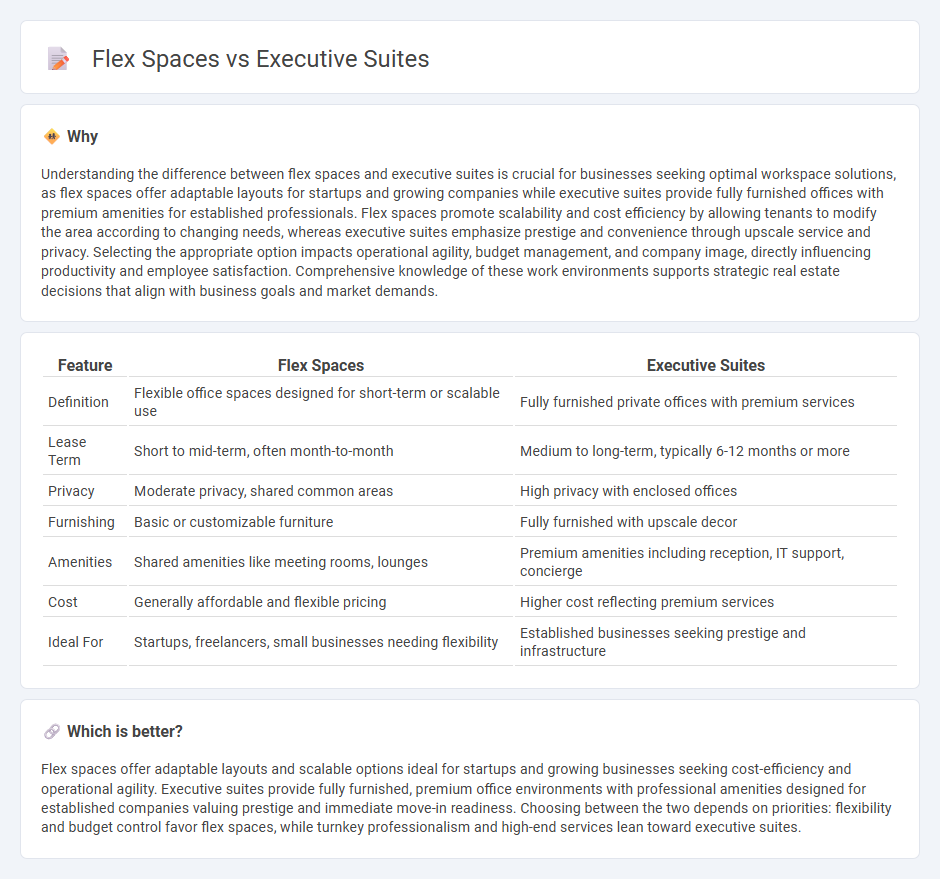 Flex Spaces vs Executive Suites

Why

Understanding the difference between flex spaces and executive suites is crucial for businesses seeking optimal workspace solutions, as flex spaces offer adaptable layouts for startups and growing companies while executive suites provide fully furnished offices with premium amenities for established professionals. Flex spaces promote scalability and cost efficiency by allowing tenants to modify the area according to changing needs, whereas executive suites emphasize prestige and convenience through upscale service and privacy. Selecting the appropriate option impacts operational agility, budget management, and company image, directly influencing productivity and employee satisfaction. Comprehensive knowledge of these work environments supports strategic real estate decisions that align with business goals and market demands.

| Feature | Flex Spaces | Executive Suites |
|---|---|---|
| Definition | Flexible office spaces designed for short-term or scalable use | Fully furnished private offices with premium services |
| Lease Term | Short to mid-term, often month-to-month | Medium to long-term, typically 6-12 months or more |
| Privacy | Moderate privacy, shared common areas | High privacy with enclosed offices |
| Furnishing | Basic or customizable furniture | Fully furnished with upscale decor |
| Amenities | Shared amenities like meeting rooms, lounges | Premium amenities including reception, IT support, concierge |
| Cost | Generally affordable and flexible pricing | Higher cost reflecting premium services |
| Ideal For | Startups, freelancers, small businesses needing flexibility | Established businesses seeking prestige and infrastructure |

Which is better?

Flex spaces offer adaptable layouts and scalable options ideal for startups and growing businesses seeking cost-efficiency and operational agility. Executive suites provide fully furnished, premium office environments with professional amenities designed for established companies valuing prestige and immediate move-in readiness. Choosing between the two depends on priorities: flexibility and budget control favor flex spaces, while turnkey professionalism and high-end services lean toward executive suites.