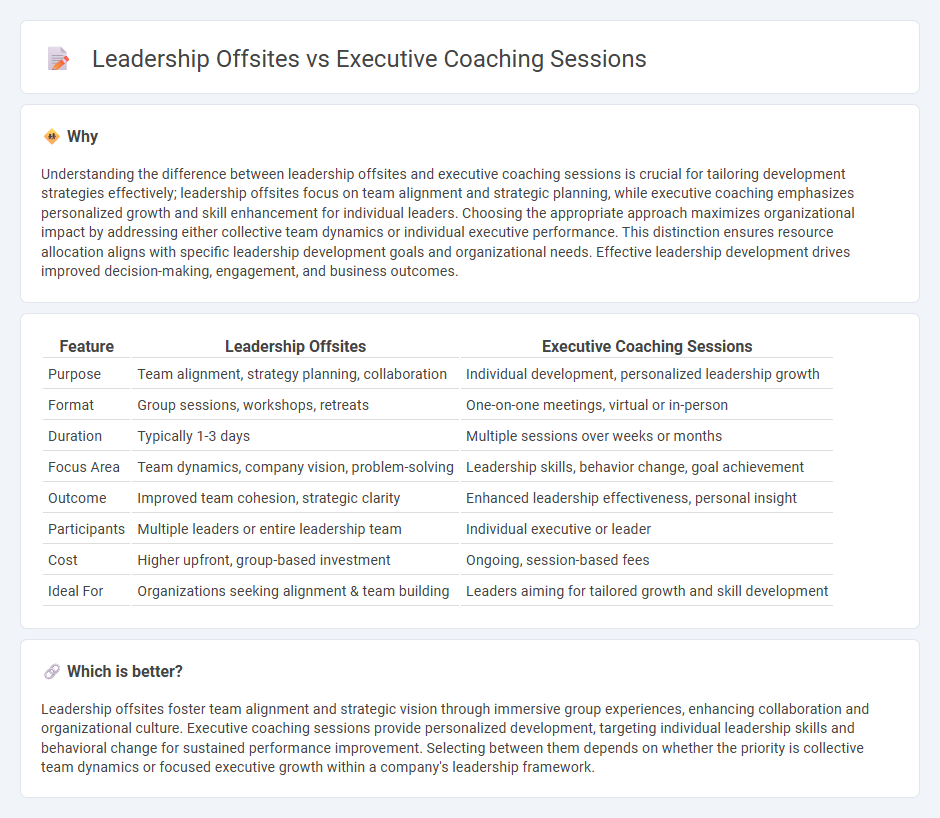 Leadership Offsites vs Executive Coaching Sessions

Why

Understanding the difference between leadership offsites and executive coaching sessions is crucial for tailoring development strategies effectively; leadership offsites focus on team alignment and strategic planning, while executive coaching emphasizes personalized growth and skill enhancement for individual leaders. Choosing the appropriate approach maximizes organizational impact by addressing either collective team dynamics or individual executive performance. This distinction ensures resource allocation aligns with specific leadership development goals and organizational needs. Effective leadership development drives improved decision-making, engagement, and business outcomes.

| Feature | Leadership Offsites | Executive Coaching Sessions |
|---|---|---|
| Purpose | Team alignment, strategy planning, collaboration | Individual development, personalized leadership growth |
| Format | Group sessions, workshops, retreats | One-on-one meetings, virtual or in-person |
| Duration | Typically 1-3 days | Multiple sessions over weeks or months |
| Focus Area | Team dynamics, company vision, problem-solving | Leadership skills, behavior change, goal achievement |
| Outcome | Improved team cohesion, strategic clarity | Enhanced leadership effectiveness, personal insight |
| Participants | Multiple leaders or entire leadership team | Individual executive or leader |
| Cost | Higher upfront, group-based investment | Ongoing, session-based fees |
| Ideal For | Organizations seeking alignment & team building | Leaders aiming for tailored growth and skill development |

Which is better?

Leadership offsites foster team alignment and strategic vision through immersive group experiences, enhancing collaboration and organizational culture. Executive coaching sessions provide personalized development, targeting individual leadership skills and behavioral change for sustained performance improvement. Selecting between them depends on whether the priority is collective team dynamics or focused executive growth within a company's leadership framework.