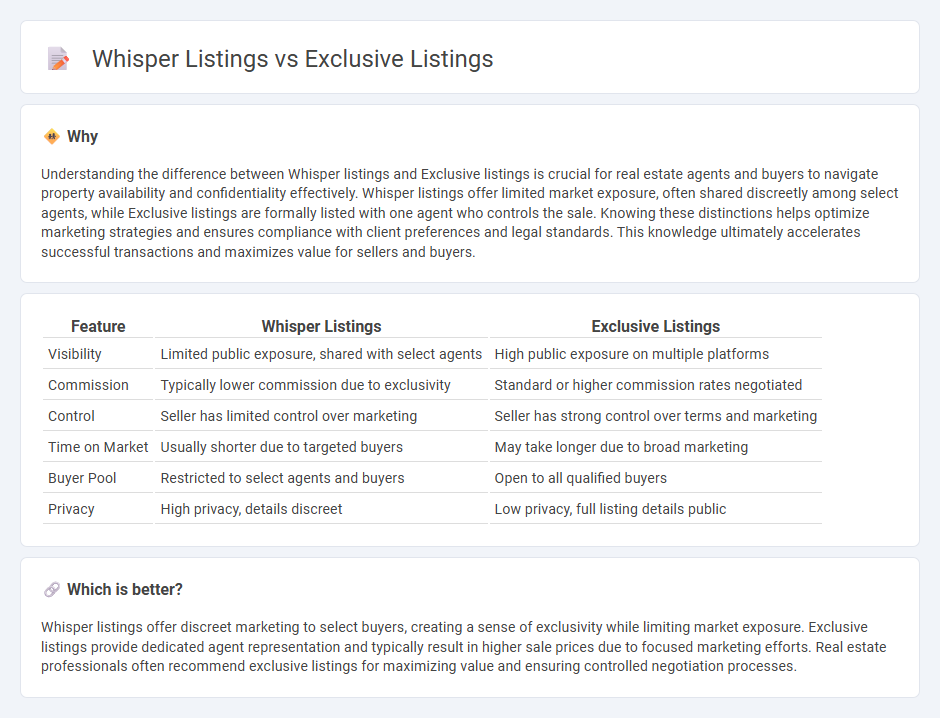 Whisper Listings vs Exclusive Listings

Why

Understanding the difference between Whisper listings and Exclusive listings is crucial for real estate agents and buyers to navigate property availability and confidentiality effectively. Whisper listings offer limited market exposure, often shared discreetly among select agents, while Exclusive listings are formally listed with one agent who controls the sale. Knowing these distinctions helps optimize marketing strategies and ensures compliance with client preferences and legal standards. This knowledge ultimately accelerates successful transactions and maximizes value for sellers and buyers.

| Feature | Whisper Listings | Exclusive Listings |
|---|---|---|
| Visibility | Limited public exposure, shared with select agents | High public exposure on multiple platforms |
| Commission | Typically lower commission due to exclusivity | Standard or higher commission rates negotiated |
| Control | Seller has limited control over marketing | Seller has strong control over terms and marketing |
| Time on Market | Usually shorter due to targeted buyers | May take longer due to broad marketing |
| Buyer Pool | Restricted to select agents and buyers | Open to all qualified buyers |
| Privacy | High privacy, details discreet | Low privacy, full listing details public |

Which is better?

Whisper listings offer discreet marketing to select buyers, creating a sense of exclusivity while limiting market exposure. Exclusive listings provide dedicated agent representation and typically result in higher sale prices due to focused marketing efforts. Real estate professionals often recommend exclusive listings for maximizing value and ensuring controlled negotiation processes.