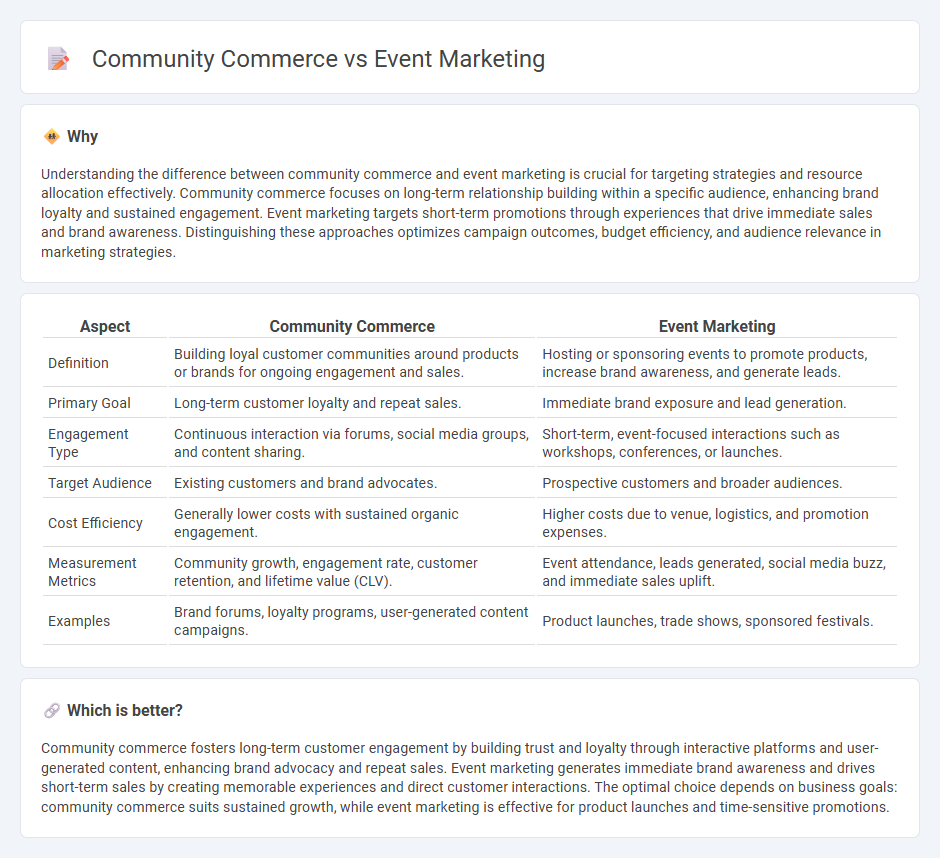 Community Commerce vs Event Marketing

Why

Understanding the difference between community commerce and event marketing is crucial for targeting strategies and resource allocation effectively. Community commerce focuses on long-term relationship building within a specific audience, enhancing brand loyalty and sustained engagement. Event marketing targets short-term promotions through experiences that drive immediate sales and brand awareness. Distinguishing these approaches optimizes campaign outcomes, budget efficiency, and audience relevance in marketing strategies.

| Aspect | Community Commerce | Event Marketing |
|---|---|---|
| Definition | Building loyal customer communities around products or brands for ongoing engagement and sales. | Hosting or sponsoring events to promote products, increase brand awareness, and generate leads. |
| Primary Goal | Long-term customer loyalty and repeat sales. | Immediate brand exposure and lead generation. |
| Engagement Type | Continuous interaction via forums, social media groups, and content sharing. | Short-term, event-focused interactions such as workshops, conferences, or launches. |
| Target Audience | Existing customers and brand advocates. | Prospective customers and broader audiences. |
| Cost Efficiency | Generally lower costs with sustained organic engagement. | Higher costs due to venue, logistics, and promotion expenses. |
| Measurement Metrics | Community growth, engagement rate, customer retention, and lifetime value (CLV). | Event attendance, leads generated, social media buzz, and immediate sales uplift. |
| Examples | Brand forums, loyalty programs, user-generated content campaigns. | Product launches, trade shows, sponsored festivals. |

Which is better?

Community commerce fosters long-term customer engagement by building trust and loyalty through interactive platforms and user-generated content, enhancing brand advocacy and repeat sales. Event marketing generates immediate brand awareness and drives short-term sales by creating memorable experiences and direct customer interactions. The optimal choice depends on business goals: community commerce suits sustained growth, while event marketing is effective for product launches and time-sensitive promotions.