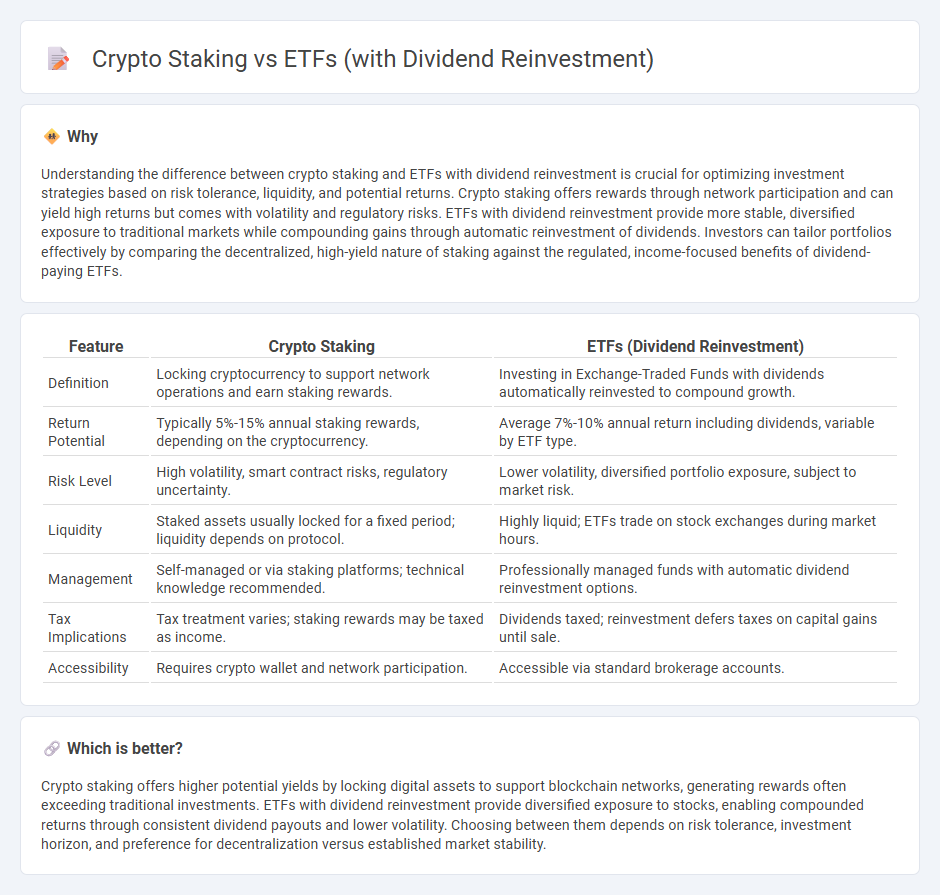 Crypto Staking vs ETFs (with Dividend Reinvestment)

Why

Understanding the difference between crypto staking and ETFs with dividend reinvestment is crucial for optimizing investment strategies based on risk tolerance, liquidity, and potential returns. Crypto staking offers rewards through network participation and can yield high returns but comes with volatility and regulatory risks. ETFs with dividend reinvestment provide more stable, diversified exposure to traditional markets while compounding gains through automatic reinvestment of dividends. Investors can tailor portfolios effectively by comparing the decentralized, high-yield nature of staking against the regulated, income-focused benefits of dividend-paying ETFs.

| Feature | Crypto Staking | ETFs (Dividend Reinvestment) |
|---|---|---|
| Definition | Locking cryptocurrency to support network operations and earn staking rewards. | Investing in Exchange-Traded Funds with dividends automatically reinvested to compound growth. |
| Return Potential | Typically 5%-15% annual staking rewards, depending on the cryptocurrency. | Average 7%-10% annual return including dividends, variable by ETF type. |
| Risk Level | High volatility, smart contract risks, regulatory uncertainty. | Lower volatility, diversified portfolio exposure, subject to market risk. |
| Liquidity | Staked assets usually locked for a fixed period; liquidity depends on protocol. | Highly liquid; ETFs trade on stock exchanges during market hours. |
| Management | Self-managed or via staking platforms; technical knowledge recommended. | Professionally managed funds with automatic dividend reinvestment options. |
| Tax Implications | Tax treatment varies; staking rewards may be taxed as income. | Dividends taxed; reinvestment defers taxes on capital gains until sale. |
| Accessibility | Requires crypto wallet and network participation. | Accessible via standard brokerage accounts. |

Which is better?

Crypto staking offers higher potential yields by locking digital assets to support blockchain networks, generating rewards often exceeding traditional investments. ETFs with dividend reinvestment provide diversified exposure to stocks, enabling compounded returns through consistent dividend payouts and lower volatility. Choosing between them depends on risk tolerance, investment horizon, and preference for decentralization versus established market stability.