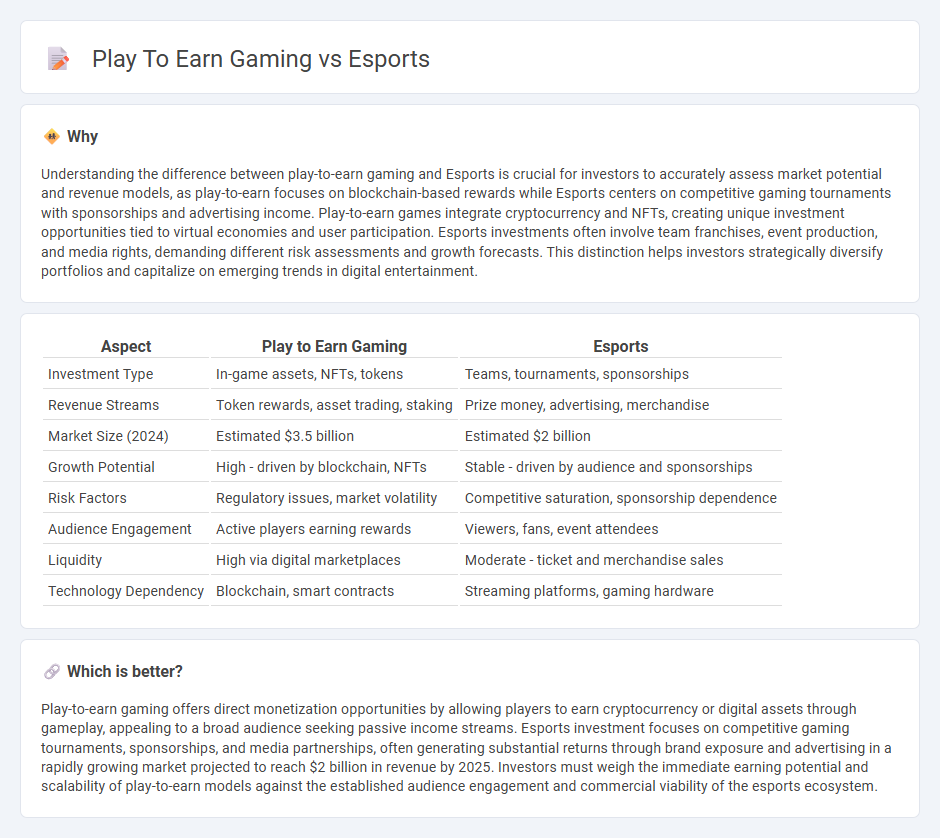 Play To Earn Gaming vs Esports

Why

Understanding the difference between play-to-earn gaming and Esports is crucial for investors to accurately assess market potential and revenue models, as play-to-earn focuses on blockchain-based rewards while Esports centers on competitive gaming tournaments with sponsorships and advertising income. Play-to-earn games integrate cryptocurrency and NFTs, creating unique investment opportunities tied to virtual economies and user participation. Esports investments often involve team franchises, event production, and media rights, demanding different risk assessments and growth forecasts. This distinction helps investors strategically diversify portfolios and capitalize on emerging trends in digital entertainment.

| Aspect | Play to Earn Gaming | Esports |
|---|---|---|
| Investment Type | In-game assets, NFTs, tokens | Teams, tournaments, sponsorships |
| Revenue Streams | Token rewards, asset trading, staking | Prize money, advertising, merchandise |
| Market Size (2024) | Estimated \$3.5 billion | Estimated \$2 billion |
| Growth Potential | High - driven by blockchain, NFTs | Stable - driven by audience and sponsorships |
| Risk Factors | Regulatory issues, market volatility | Competitive saturation, sponsorship dependence |
| Audience Engagement | Active players earning rewards | Viewers, fans, event attendees |
| Liquidity | High via digital marketplaces | Moderate - ticket and merchandise sales |
| Technology Dependency | Blockchain, smart contracts | Streaming platforms, gaming hardware |

Which is better?

Play-to-earn gaming offers direct monetization opportunities by allowing players to earn cryptocurrency or digital assets through gameplay, appealing to a broad audience seeking passive income streams. Esports investment focuses on competitive gaming tournaments, sponsorships, and media partnerships, often generating substantial returns through brand exposure and advertising in a rapidly growing market projected to reach \$2 billion in revenue by 2025. Investors must weigh the immediate earning potential and scalability of play-to-earn models against the established audience engagement and commercial viability of the esports ecosystem.