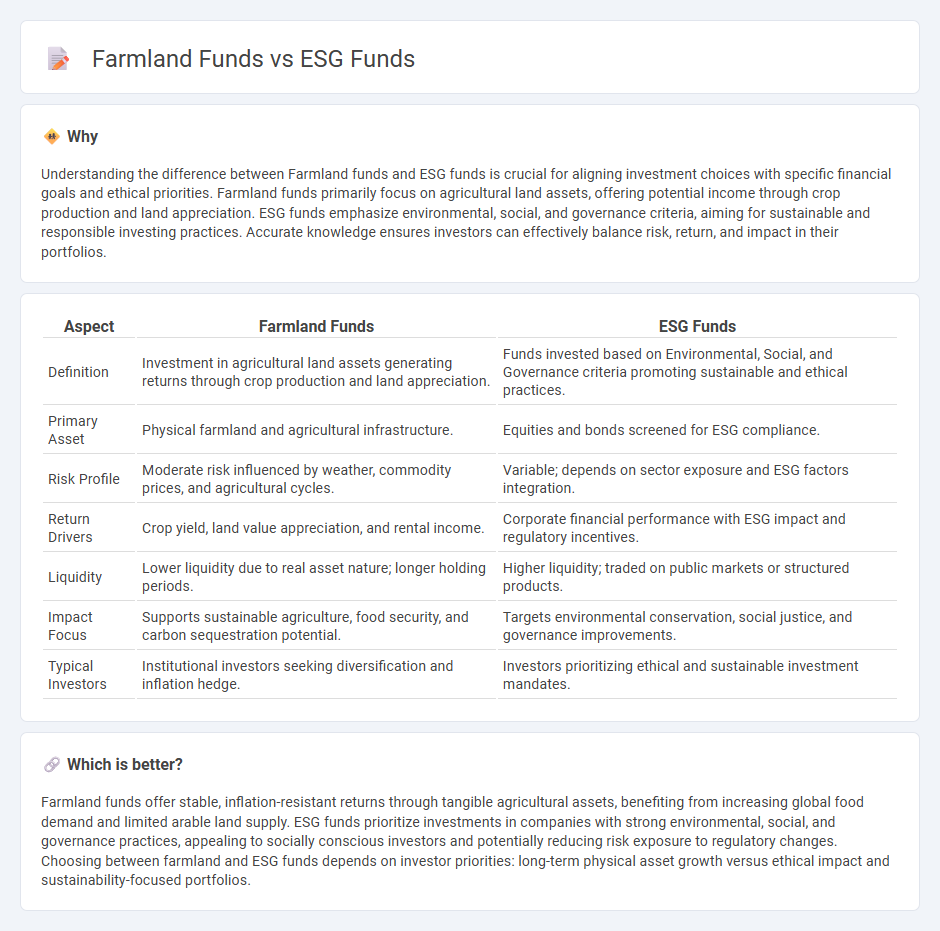 Farmland Funds vs ESG Funds

Why

Understanding the difference between Farmland funds and ESG funds is crucial for aligning investment choices with specific financial goals and ethical priorities. Farmland funds primarily focus on agricultural land assets, offering potential income through crop production and land appreciation. ESG funds emphasize environmental, social, and governance criteria, aiming for sustainable and responsible investing practices. Accurate knowledge ensures investors can effectively balance risk, return, and impact in their portfolios.

| Aspect | Farmland Funds | ESG Funds |
|---|---|---|
| Definition | Investment in agricultural land assets generating returns through crop production and land appreciation. | Funds invested based on Environmental, Social, and Governance criteria promoting sustainable and ethical practices. |
| Primary Asset | Physical farmland and agricultural infrastructure. | Equities and bonds screened for ESG compliance. |
| Risk Profile | Moderate risk influenced by weather, commodity prices, and agricultural cycles. | Variable; depends on sector exposure and ESG factors integration. |
| Return Drivers | Crop yield, land value appreciation, and rental income. | Corporate financial performance with ESG impact and regulatory incentives. |
| Liquidity | Lower liquidity due to real asset nature; longer holding periods. | Higher liquidity; traded on public markets or structured products. |
| Impact Focus | Supports sustainable agriculture, food security, and carbon sequestration potential. | Targets environmental conservation, social justice, and governance improvements. |
| Typical Investors | Institutional investors seeking diversification and inflation hedge. | Investors prioritizing ethical and sustainable investment mandates. |

Which is better?

Farmland funds offer stable, inflation-resistant returns through tangible agricultural assets, benefiting from increasing global food demand and limited arable land supply. ESG funds prioritize investments in companies with strong environmental, social, and governance practices, appealing to socially conscious investors and potentially reducing risk exposure to regulatory changes. Choosing between farmland and ESG funds depends on investor priorities: long-term physical asset growth versus ethical impact and sustainability-focused portfolios.