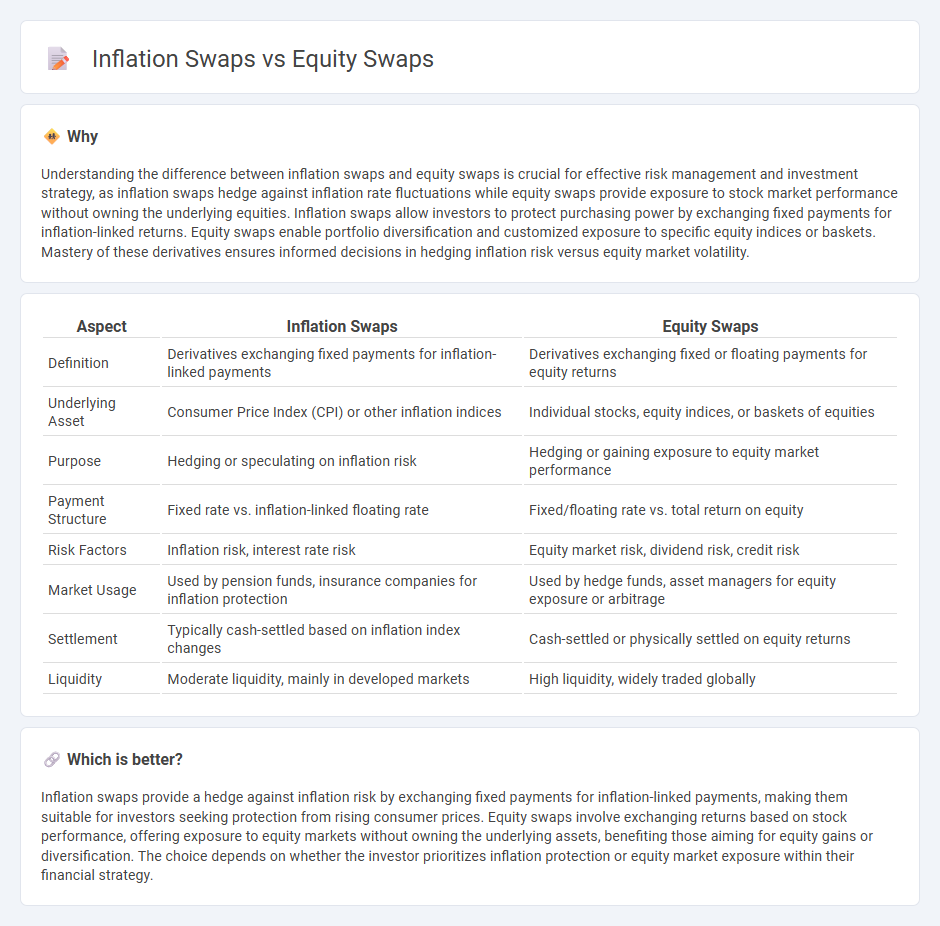 Inflation Swaps vs Equity Swaps

Why

Understanding the difference between inflation swaps and equity swaps is crucial for effective risk management and investment strategy, as inflation swaps hedge against inflation rate fluctuations while equity swaps provide exposure to stock market performance without owning the underlying equities. Inflation swaps allow investors to protect purchasing power by exchanging fixed payments for inflation-linked returns. Equity swaps enable portfolio diversification and customized exposure to specific equity indices or baskets. Mastery of these derivatives ensures informed decisions in hedging inflation risk versus equity market volatility.

| Aspect | Inflation Swaps | Equity Swaps |
|---|---|---|
| Definition | Derivatives exchanging fixed payments for inflation-linked payments | Derivatives exchanging fixed or floating payments for equity returns |
| Underlying Asset | Consumer Price Index (CPI) or other inflation indices | Individual stocks, equity indices, or baskets of equities |
| Purpose | Hedging or speculating on inflation risk | Hedging or gaining exposure to equity market performance |
| Payment Structure | Fixed rate vs. inflation-linked floating rate | Fixed/floating rate vs. total return on equity |
| Risk Factors | Inflation risk, interest rate risk | Equity market risk, dividend risk, credit risk |
| Market Usage | Used by pension funds, insurance companies for inflation protection | Used by hedge funds, asset managers for equity exposure or arbitrage |
| Settlement | Typically cash-settled based on inflation index changes | Cash-settled or physically settled on equity returns |
| Liquidity | Moderate liquidity, mainly in developed markets | High liquidity, widely traded globally |

Which is better?

Inflation swaps provide a hedge against inflation risk by exchanging fixed payments for inflation-linked payments, making them suitable for investors seeking protection from rising consumer prices. Equity swaps involve exchanging returns based on stock performance, offering exposure to equity markets without owning the underlying assets, benefiting those aiming for equity gains or diversification. The choice depends on whether the investor prioritizes inflation protection or equity market exposure within their financial strategy.