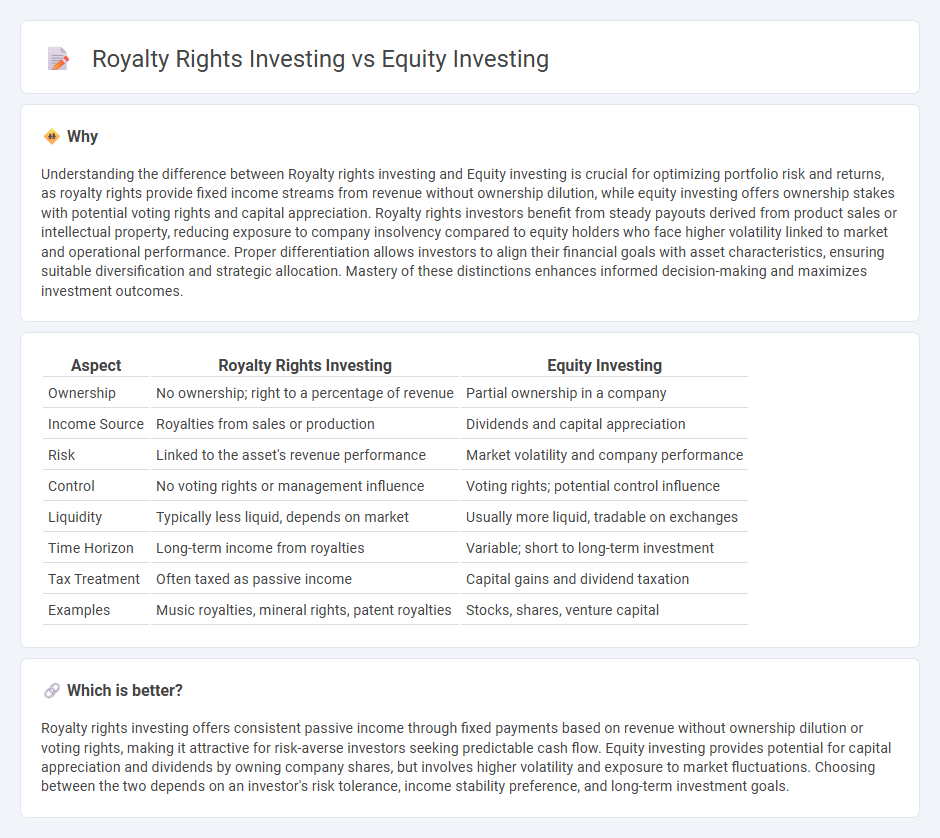 Royalty Rights Investing vs Equity Investing

Why

Understanding the difference between Royalty rights investing and Equity investing is crucial for optimizing portfolio risk and returns, as royalty rights provide fixed income streams from revenue without ownership dilution, while equity investing offers ownership stakes with potential voting rights and capital appreciation. Royalty rights investors benefit from steady payouts derived from product sales or intellectual property, reducing exposure to company insolvency compared to equity holders who face higher volatility linked to market and operational performance. Proper differentiation allows investors to align their financial goals with asset characteristics, ensuring suitable diversification and strategic allocation. Mastery of these distinctions enhances informed decision-making and maximizes investment outcomes.

| Aspect | Royalty Rights Investing | Equity Investing |
|---|---|---|
| Ownership | No ownership; right to a percentage of revenue | Partial ownership in a company |
| Income Source | Royalties from sales or production | Dividends and capital appreciation |
| Risk | Linked to the asset's revenue performance | Market volatility and company performance |
| Control | No voting rights or management influence | Voting rights; potential control influence |
| Liquidity | Typically less liquid, depends on market | Usually more liquid, tradable on exchanges |
| Time Horizon | Long-term income from royalties | Variable; short to long-term investment |
| Tax Treatment | Often taxed as passive income | Capital gains and dividend taxation |
| Examples | Music royalties, mineral rights, patent royalties | Stocks, shares, venture capital |

Which is better?

Royalty rights investing offers consistent passive income through fixed payments based on revenue without ownership dilution or voting rights, making it attractive for risk-averse investors seeking predictable cash flow. Equity investing provides potential for capital appreciation and dividends by owning company shares, but involves higher volatility and exposure to market fluctuations. Choosing between the two depends on an investor's risk tolerance, income stability preference, and long-term investment goals.