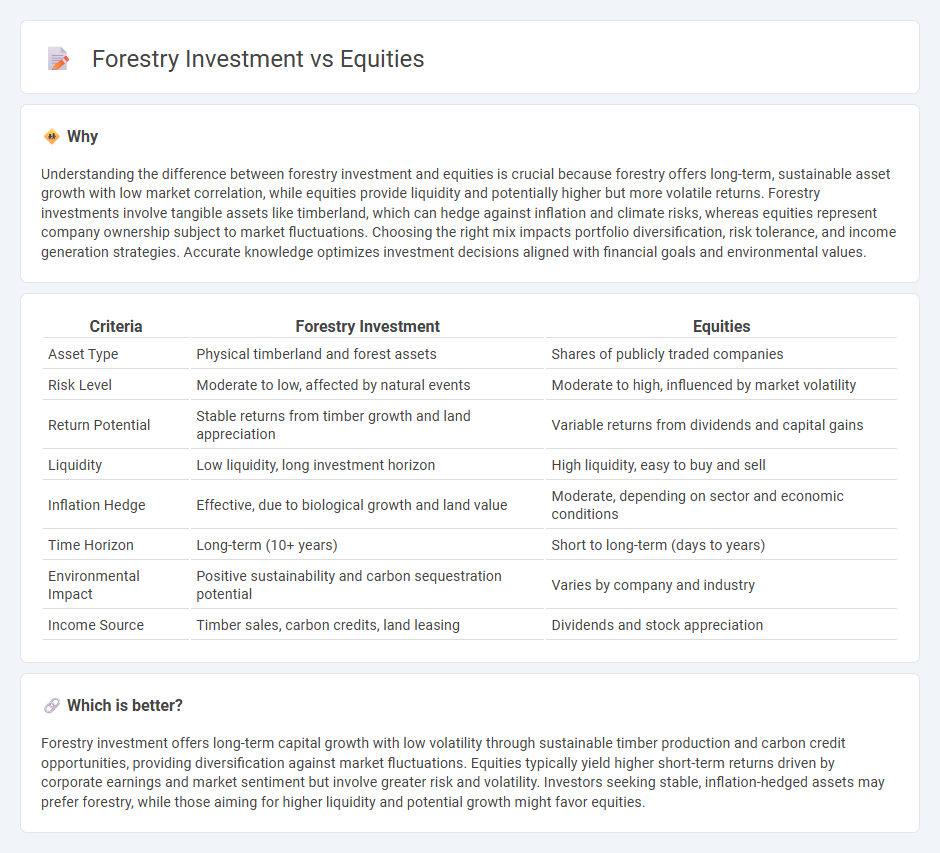 Forestry Investment vs Equities

Why

Understanding the difference between forestry investment and equities is crucial because forestry offers long-term, sustainable asset growth with low market correlation, while equities provide liquidity and potentially higher but more volatile returns. Forestry investments involve tangible assets like timberland, which can hedge against inflation and climate risks, whereas equities represent company ownership subject to market fluctuations. Choosing the right mix impacts portfolio diversification, risk tolerance, and income generation strategies. Accurate knowledge optimizes investment decisions aligned with financial goals and environmental values.

| Criteria | Forestry Investment | Equities |
|---|---|---|
| Asset Type | Physical timberland and forest assets | Shares of publicly traded companies |
| Risk Level | Moderate to low, affected by natural events | Moderate to high, influenced by market volatility |
| Return Potential | Stable returns from timber growth and land appreciation | Variable returns from dividends and capital gains |
| Liquidity | Low liquidity, long investment horizon | High liquidity, easy to buy and sell |
| Inflation Hedge | Effective, due to biological growth and land value | Moderate, depending on sector and economic conditions |
| Time Horizon | Long-term (10+ years) | Short to long-term (days to years) |
| Environmental Impact | Positive sustainability and carbon sequestration potential | Varies by company and industry |
| Income Source | Timber sales, carbon credits, land leasing | Dividends and stock appreciation |

Which is better?

Forestry investment offers long-term capital growth with low volatility through sustainable timber production and carbon credit opportunities, providing diversification against market fluctuations. Equities typically yield higher short-term returns driven by corporate earnings and market sentiment but involve greater risk and volatility. Investors seeking stable, inflation-hedged assets may prefer forestry, while those aiming for higher liquidity and potential growth might favor equities.