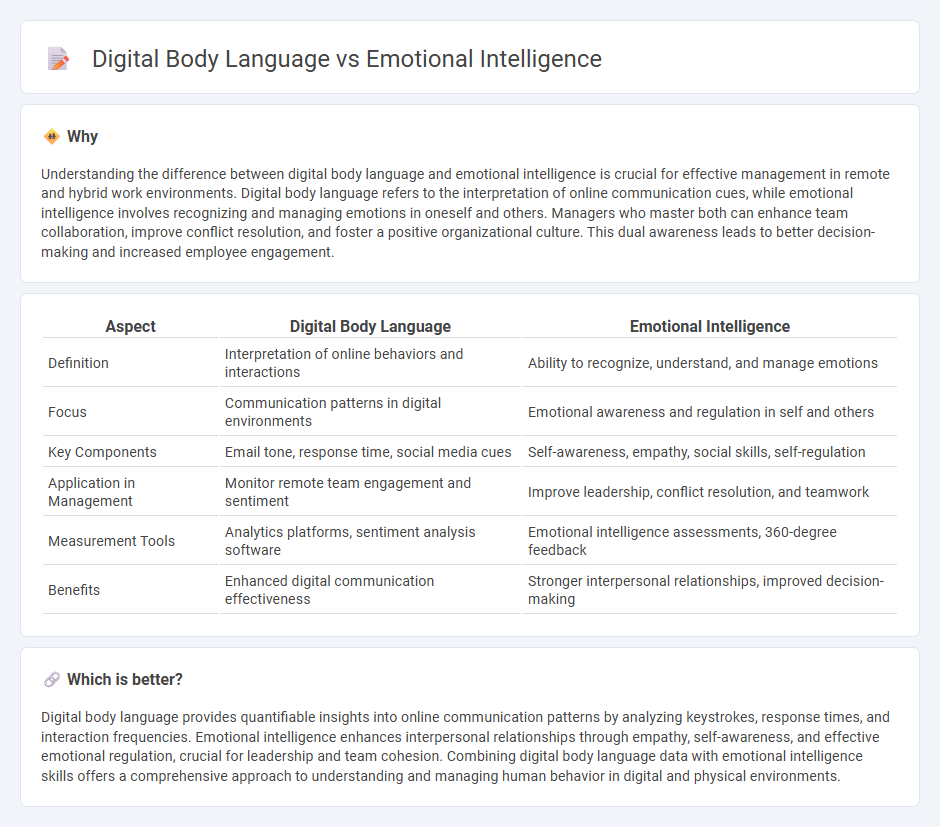 Digital Body Language vs Emotional Intelligence

Why

Understanding the difference between digital body language and emotional intelligence is crucial for effective management in remote and hybrid work environments. Digital body language refers to the interpretation of online communication cues, while emotional intelligence involves recognizing and managing emotions in oneself and others. Managers who master both can enhance team collaboration, improve conflict resolution, and foster a positive organizational culture. This dual awareness leads to better decision-making and increased employee engagement.

| Aspect | Digital Body Language | Emotional Intelligence |
|---|---|---|
| Definition | Interpretation of online behaviors and interactions | Ability to recognize, understand, and manage emotions |
| Focus | Communication patterns in digital environments | Emotional awareness and regulation in self and others |
| Key Components | Email tone, response time, social media cues | Self-awareness, empathy, social skills, self-regulation |
| Application in Management | Monitor remote team engagement and sentiment | Improve leadership, conflict resolution, and teamwork |
| Measurement Tools | Analytics platforms, sentiment analysis software | Emotional intelligence assessments, 360-degree feedback |
| Benefits | Enhanced digital communication effectiveness | Stronger interpersonal relationships, improved decision-making |

Which is better?

Digital body language provides quantifiable insights into online communication patterns by analyzing keystrokes, response times, and interaction frequencies. Emotional intelligence enhances interpersonal relationships through empathy, self-awareness, and effective emotional regulation, crucial for leadership and team cohesion. Combining digital body language data with emotional intelligence skills offers a comprehensive approach to understanding and managing human behavior in digital and physical environments.