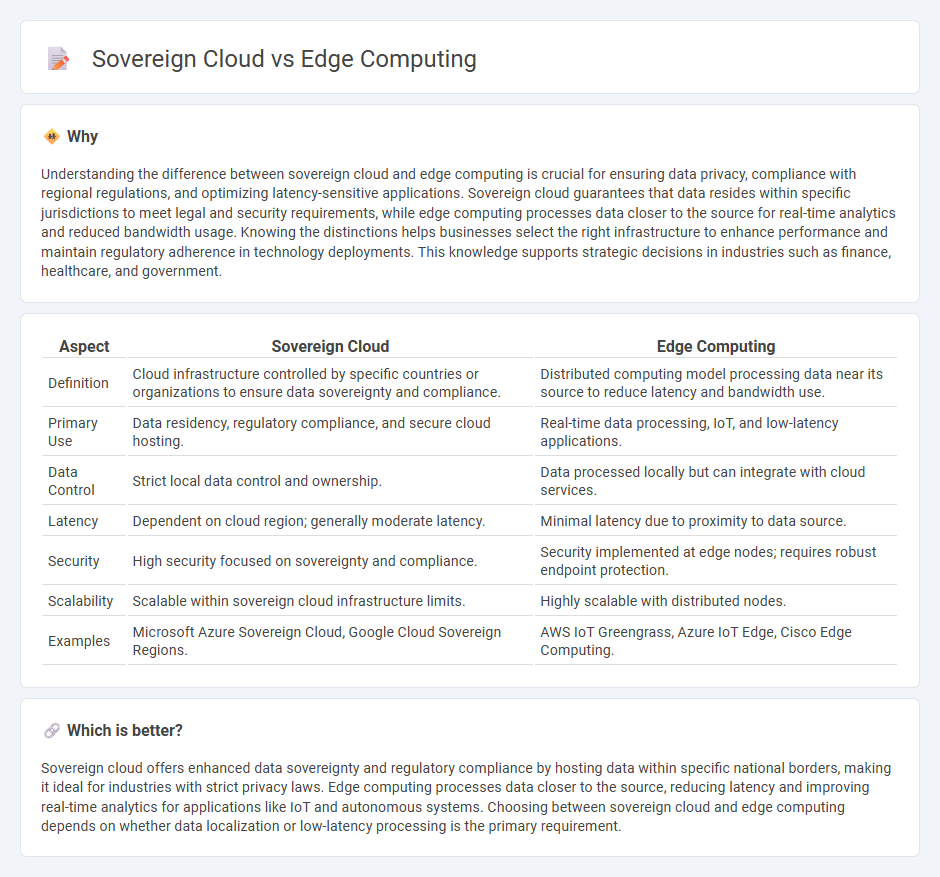 Sovereign Cloud vs Edge Computing

Why

Understanding the difference between sovereign cloud and edge computing is crucial for ensuring data privacy, compliance with regional regulations, and optimizing latency-sensitive applications. Sovereign cloud guarantees that data resides within specific jurisdictions to meet legal and security requirements, while edge computing processes data closer to the source for real-time analytics and reduced bandwidth usage. Knowing the distinctions helps businesses select the right infrastructure to enhance performance and maintain regulatory adherence in technology deployments. This knowledge supports strategic decisions in industries such as finance, healthcare, and government.

| Aspect | Sovereign Cloud | Edge Computing |
|---|---|---|
| Definition | Cloud infrastructure controlled by specific countries or organizations to ensure data sovereignty and compliance. | Distributed computing model processing data near its source to reduce latency and bandwidth use. |
| Primary Use | Data residency, regulatory compliance, and secure cloud hosting. | Real-time data processing, IoT, and low-latency applications. |
| Data Control | Strict local data control and ownership. | Data processed locally but can integrate with cloud services. |
| Latency | Dependent on cloud region; generally moderate latency. | Minimal latency due to proximity to data source. |
| Security | High security focused on sovereignty and compliance. | Security implemented at edge nodes; requires robust endpoint protection. |
| Scalability | Scalable within sovereign cloud infrastructure limits. | Highly scalable with distributed nodes. |
| Examples | Microsoft Azure Sovereign Cloud, Google Cloud Sovereign Regions. | AWS IoT Greengrass, Azure IoT Edge, Cisco Edge Computing. |

Which is better?

Sovereign cloud offers enhanced data sovereignty and regulatory compliance by hosting data within specific national borders, making it ideal for industries with strict privacy laws. Edge computing processes data closer to the source, reducing latency and improving real-time analytics for applications like IoT and autonomous systems. Choosing between sovereign cloud and edge computing depends on whether data localization or low-latency processing is the primary requirement.