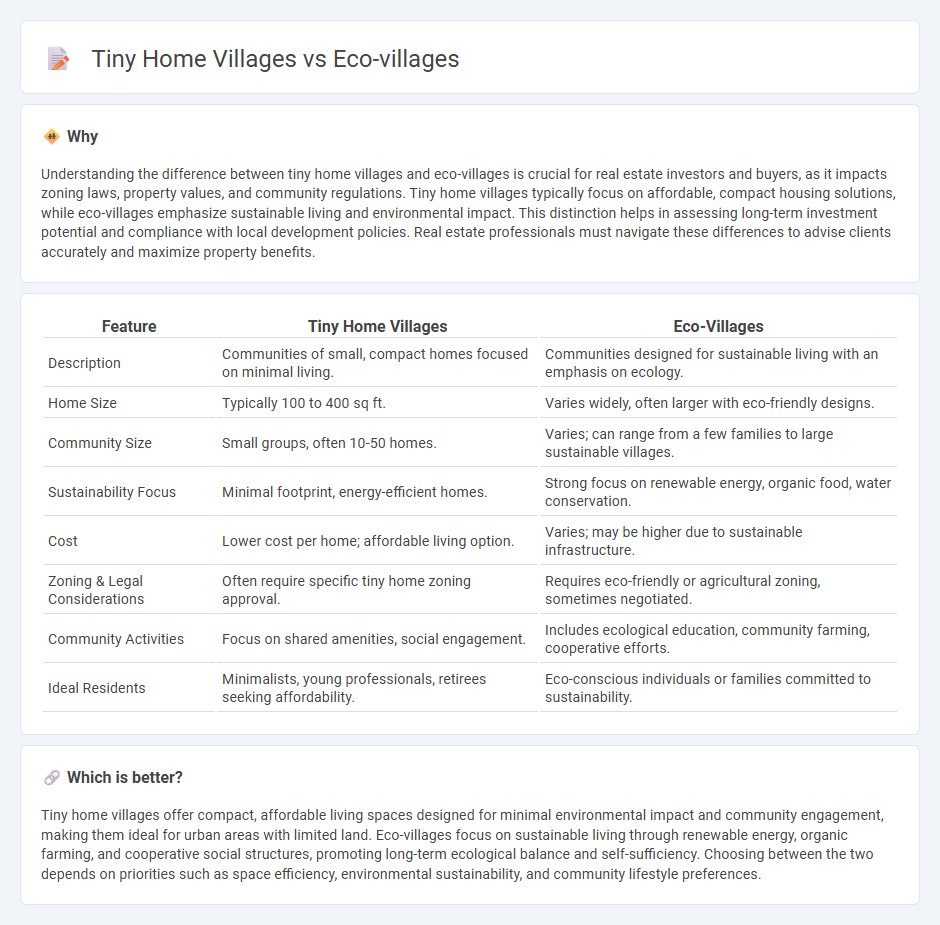 Tiny Home Villages vs Eco-villages

Why

Understanding the difference between tiny home villages and eco-villages is crucial for real estate investors and buyers, as it impacts zoning laws, property values, and community regulations. Tiny home villages typically focus on affordable, compact housing solutions, while eco-villages emphasize sustainable living and environmental impact. This distinction helps in assessing long-term investment potential and compliance with local development policies. Real estate professionals must navigate these differences to advise clients accurately and maximize property benefits.

| Feature | Tiny Home Villages | Eco-Villages |
|---|---|---|
| Description | Communities of small, compact homes focused on minimal living. | Communities designed for sustainable living with an emphasis on ecology. |
| Home Size | Typically 100 to 400 sq ft. | Varies widely, often larger with eco-friendly designs. |
| Community Size | Small groups, often 10-50 homes. | Varies; can range from a few families to large sustainable villages. |
| Sustainability Focus | Minimal footprint, energy-efficient homes. | Strong focus on renewable energy, organic food, water conservation. |
| Cost | Lower cost per home; affordable living option. | Varies; may be higher due to sustainable infrastructure. |
| Zoning & Legal Considerations | Often require specific tiny home zoning approval. | Requires eco-friendly or agricultural zoning, sometimes negotiated. |
| Community Activities | Focus on shared amenities, social engagement. | Includes ecological education, community farming, cooperative efforts. |
| Ideal Residents | Minimalists, young professionals, retirees seeking affordability. | Eco-conscious individuals or families committed to sustainability. |

Which is better?

Tiny home villages offer compact, affordable living spaces designed for minimal environmental impact and community engagement, making them ideal for urban areas with limited land. Eco-villages focus on sustainable living through renewable energy, organic farming, and cooperative social structures, promoting long-term ecological balance and self-sufficiency. Choosing between the two depends on priorities such as space efficiency, environmental sustainability, and community lifestyle preferences.