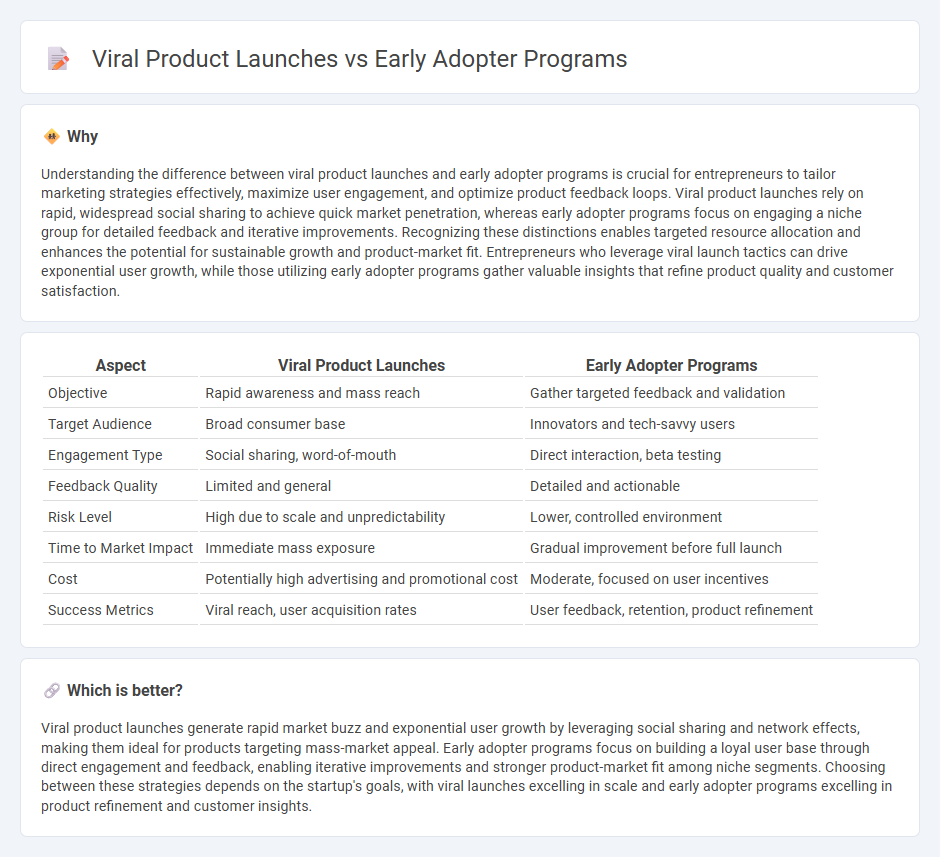 Viral Product Launches vs Early Adopter Programs

Why

Understanding the difference between viral product launches and early adopter programs is crucial for entrepreneurs to tailor marketing strategies effectively, maximize user engagement, and optimize product feedback loops. Viral product launches rely on rapid, widespread social sharing to achieve quick market penetration, whereas early adopter programs focus on engaging a niche group for detailed feedback and iterative improvements. Recognizing these distinctions enables targeted resource allocation and enhances the potential for sustainable growth and product-market fit. Entrepreneurs who leverage viral launch tactics can drive exponential user growth, while those utilizing early adopter programs gather valuable insights that refine product quality and customer satisfaction.

| Aspect | Viral Product Launches | Early Adopter Programs |
|---|---|---|
| Objective | Rapid awareness and mass reach | Gather targeted feedback and validation |
| Target Audience | Broad consumer base | Innovators and tech-savvy users |
| Engagement Type | Social sharing, word-of-mouth | Direct interaction, beta testing |
| Feedback Quality | Limited and general | Detailed and actionable |
| Risk Level | High due to scale and unpredictability | Lower, controlled environment |
| Time to Market Impact | Immediate mass exposure | Gradual improvement before full launch |
| Cost | Potentially high advertising and promotional cost | Moderate, focused on user incentives |
| Success Metrics | Viral reach, user acquisition rates | User feedback, retention, product refinement |

Which is better?

Viral product launches generate rapid market buzz and exponential user growth by leveraging social sharing and network effects, making them ideal for products targeting mass-market appeal. Early adopter programs focus on building a loyal user base through direct engagement and feedback, enabling iterative improvements and stronger product-market fit among niche segments. Choosing between these strategies depends on the startup's goals, with viral launches excelling in scale and early adopter programs excelling in product refinement and customer insights.