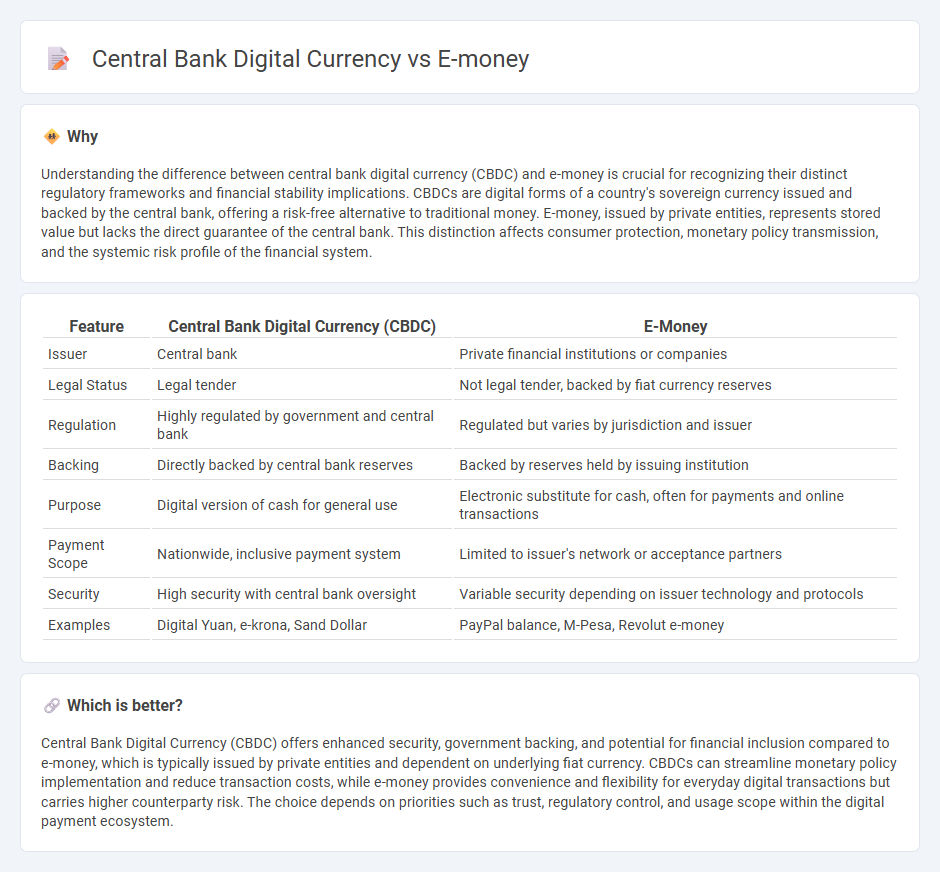 Central Bank Digital Currency vs E-money

Why

Understanding the difference between central bank digital currency (CBDC) and e-money is crucial for recognizing their distinct regulatory frameworks and financial stability implications. CBDCs are digital forms of a country's sovereign currency issued and backed by the central bank, offering a risk-free alternative to traditional money. E-money, issued by private entities, represents stored value but lacks the direct guarantee of the central bank. This distinction affects consumer protection, monetary policy transmission, and the systemic risk profile of the financial system.

| Feature | Central Bank Digital Currency (CBDC) | E-Money |
|---|---|---|
| Issuer | Central bank | Private financial institutions or companies |
| Legal Status | Legal tender | Not legal tender, backed by fiat currency reserves |
| Regulation | Highly regulated by government and central bank | Regulated but varies by jurisdiction and issuer |
| Backing | Directly backed by central bank reserves | Backed by reserves held by issuing institution |
| Purpose | Digital version of cash for general use | Electronic substitute for cash, often for payments and online transactions |
| Payment Scope | Nationwide, inclusive payment system | Limited to issuer's network or acceptance partners |
| Security | High security with central bank oversight | Variable security depending on issuer technology and protocols |
| Examples | Digital Yuan, e-krona, Sand Dollar | PayPal balance, M-Pesa, Revolut e-money |

Which is better?

Central Bank Digital Currency (CBDC) offers enhanced security, government backing, and potential for financial inclusion compared to e-money, which is typically issued by private entities and dependent on underlying fiat currency. CBDCs can streamline monetary policy implementation and reduce transaction costs, while e-money provides convenience and flexibility for everyday digital transactions but carries higher counterparty risk. The choice depends on priorities such as trust, regulatory control, and usage scope within the digital payment ecosystem.