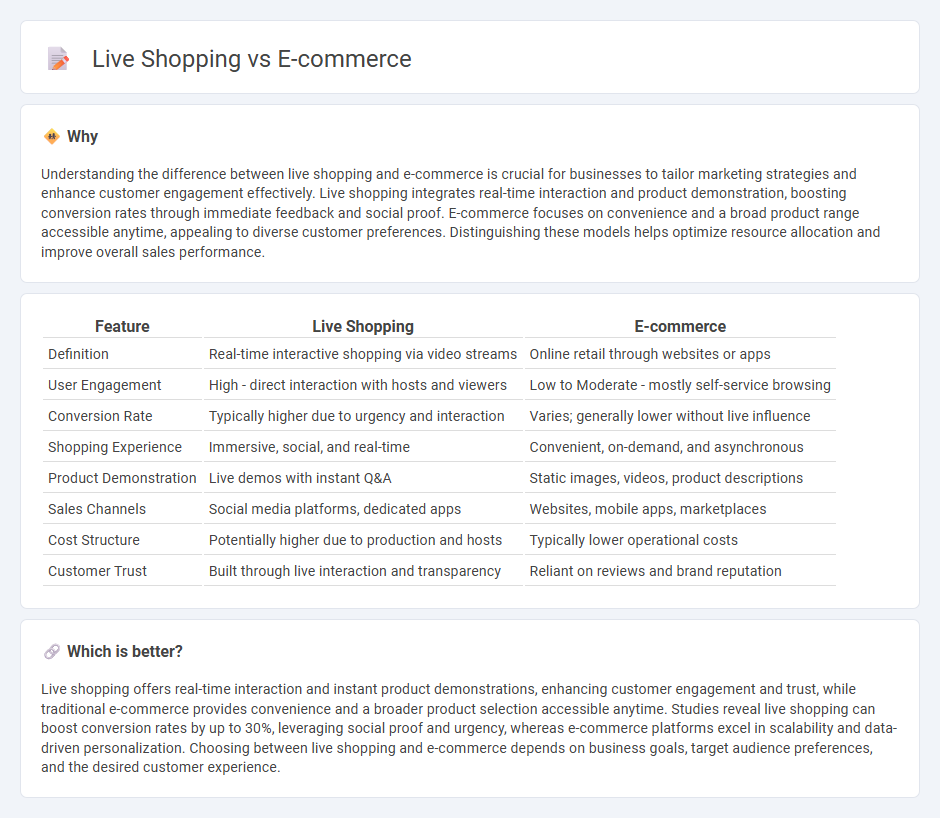 Live Shopping vs E-commerce

Why

Understanding the difference between live shopping and e-commerce is crucial for businesses to tailor marketing strategies and enhance customer engagement effectively. Live shopping integrates real-time interaction and product demonstration, boosting conversion rates through immediate feedback and social proof. E-commerce focuses on convenience and a broad product range accessible anytime, appealing to diverse customer preferences. Distinguishing these models helps optimize resource allocation and improve overall sales performance.

| Feature | Live Shopping | E-commerce |
|---|---|---|
| Definition | Real-time interactive shopping via video streams | Online retail through websites or apps |
| User Engagement | High - direct interaction with hosts and viewers | Low to Moderate - mostly self-service browsing |
| Conversion Rate | Typically higher due to urgency and interaction | Varies; generally lower without live influence |
| Shopping Experience | Immersive, social, and real-time | Convenient, on-demand, and asynchronous |
| Product Demonstration | Live demos with instant Q&A | Static images, videos, product descriptions |
| Sales Channels | Social media platforms, dedicated apps | Websites, mobile apps, marketplaces |
| Cost Structure | Potentially higher due to production and hosts | Typically lower operational costs |
| Customer Trust | Built through live interaction and transparency | Reliant on reviews and brand reputation |

Which is better?

Live shopping offers real-time interaction and instant product demonstrations, enhancing customer engagement and trust, while traditional e-commerce provides convenience and a broader product selection accessible anytime. Studies reveal live shopping can boost conversion rates by up to 30%, leveraging social proof and urgency, whereas e-commerce platforms excel in scalability and data-driven personalization. Choosing between live shopping and e-commerce depends on business goals, target audience preferences, and the desired customer experience.