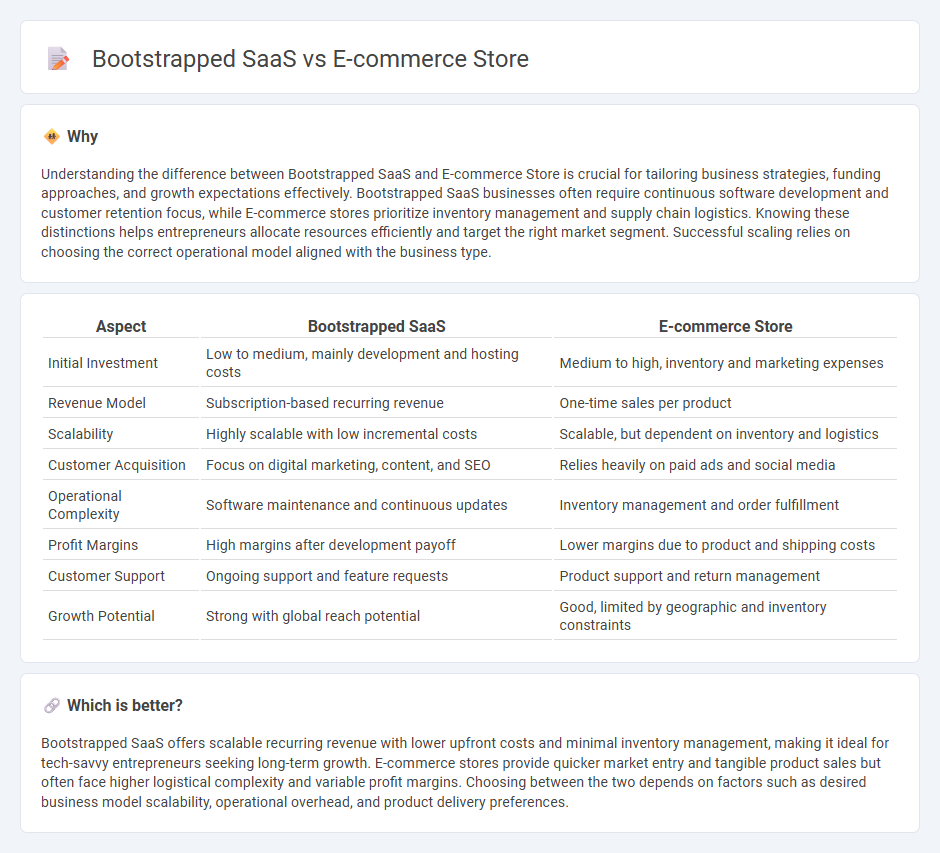 Bootstrapped SaaS vs E-commerce Store

Why

Understanding the difference between Bootstrapped SaaS and E-commerce Store is crucial for tailoring business strategies, funding approaches, and growth expectations effectively. Bootstrapped SaaS businesses often require continuous software development and customer retention focus, while E-commerce stores prioritize inventory management and supply chain logistics. Knowing these distinctions helps entrepreneurs allocate resources efficiently and target the right market segment. Successful scaling relies on choosing the correct operational model aligned with the business type.

| Aspect | Bootstrapped SaaS | E-commerce Store |
|---|---|---|
| Initial Investment | Low to medium, mainly development and hosting costs | Medium to high, inventory and marketing expenses |
| Revenue Model | Subscription-based recurring revenue | One-time sales per product |
| Scalability | Highly scalable with low incremental costs | Scalable, but dependent on inventory and logistics |
| Customer Acquisition | Focus on digital marketing, content, and SEO | Relies heavily on paid ads and social media |
| Operational Complexity | Software maintenance and continuous updates | Inventory management and order fulfillment |
| Profit Margins | High margins after development payoff | Lower margins due to product and shipping costs |
| Customer Support | Ongoing support and feature requests | Product support and return management |
| Growth Potential | Strong with global reach potential | Good, limited by geographic and inventory constraints |

Which is better?

Bootstrapped SaaS offers scalable recurring revenue with lower upfront costs and minimal inventory management, making it ideal for tech-savvy entrepreneurs seeking long-term growth. E-commerce stores provide quicker market entry and tangible product sales but often face higher logistical complexity and variable profit margins. Choosing between the two depends on factors such as desired business model scalability, operational overhead, and product delivery preferences.