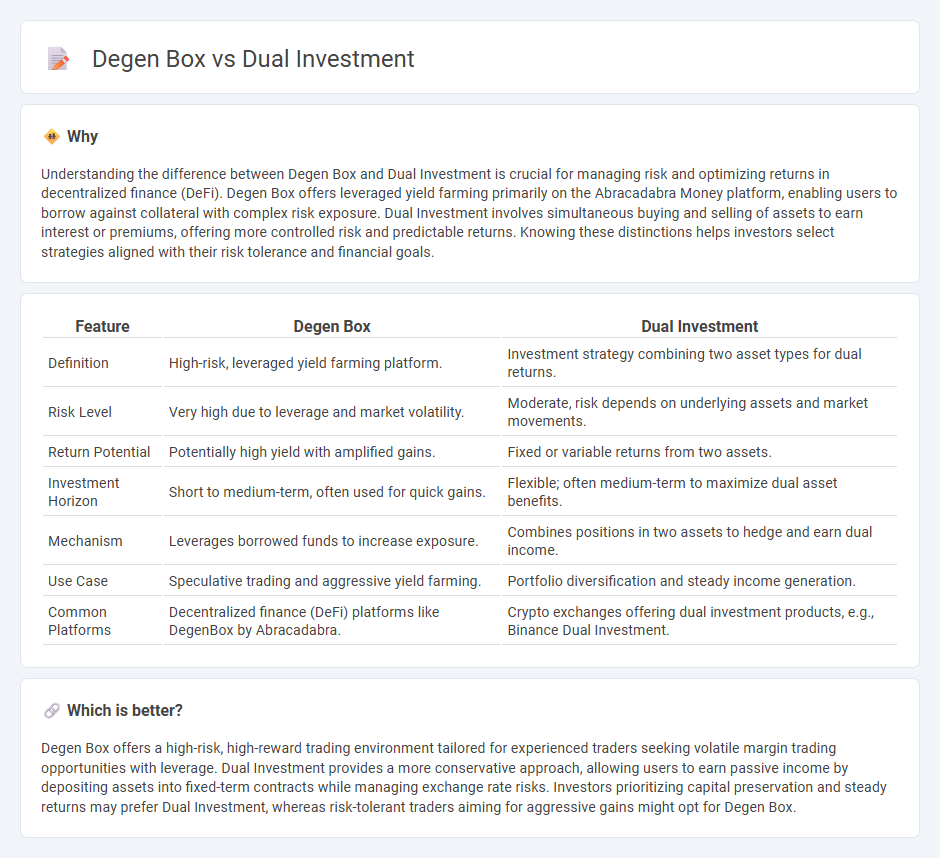 Degen Box vs Dual Investment

Why

Understanding the difference between Degen Box and Dual Investment is crucial for managing risk and optimizing returns in decentralized finance (DeFi). Degen Box offers leveraged yield farming primarily on the Abracadabra Money platform, enabling users to borrow against collateral with complex risk exposure. Dual Investment involves simultaneous buying and selling of assets to earn interest or premiums, offering more controlled risk and predictable returns. Knowing these distinctions helps investors select strategies aligned with their risk tolerance and financial goals.

| Feature | Degen Box | Dual Investment |
|---|---|---|
| Definition | High-risk, leveraged yield farming platform. | Investment strategy combining two asset types for dual returns. |
| Risk Level | Very high due to leverage and market volatility. | Moderate, risk depends on underlying assets and market movements. |
| Return Potential | Potentially high yield with amplified gains. | Fixed or variable returns from two assets. |
| Investment Horizon | Short to medium-term, often used for quick gains. | Flexible; often medium-term to maximize dual asset benefits. |
| Mechanism | Leverages borrowed funds to increase exposure. | Combines positions in two assets to hedge and earn dual income. |
| Use Case | Speculative trading and aggressive yield farming. | Portfolio diversification and steady income generation. |
| Common Platforms | Decentralized finance (DeFi) platforms like DegenBox by Abracadabra. | Crypto exchanges offering dual investment products, e.g., Binance Dual Investment. |

Which is better?

Degen Box offers a high-risk, high-reward trading environment tailored for experienced traders seeking volatile margin trading opportunities with leverage. Dual Investment provides a more conservative approach, allowing users to earn passive income by depositing assets into fixed-term contracts while managing exchange rate risks. Investors prioritizing capital preservation and steady returns may prefer Dual Investment, whereas risk-tolerant traders aiming for aggressive gains might opt for Degen Box.