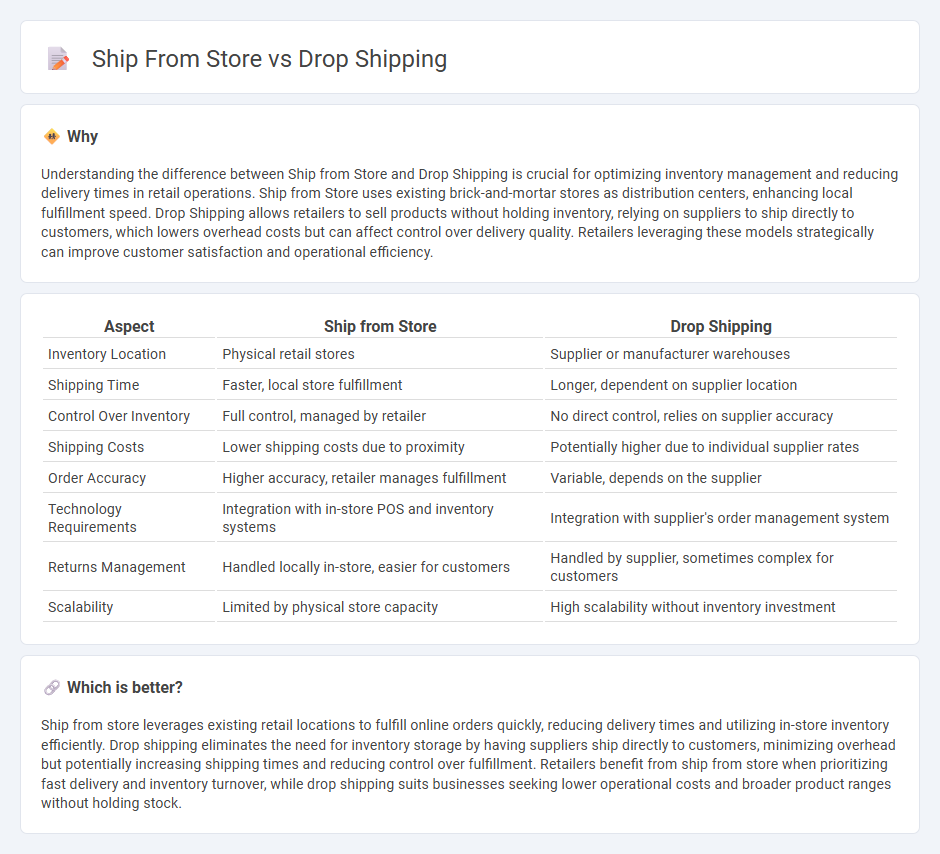 Ship From Store vs Drop Shipping

Why

Understanding the difference between Ship from Store and Drop Shipping is crucial for optimizing inventory management and reducing delivery times in retail operations. Ship from Store uses existing brick-and-mortar stores as distribution centers, enhancing local fulfillment speed. Drop Shipping allows retailers to sell products without holding inventory, relying on suppliers to ship directly to customers, which lowers overhead costs but can affect control over delivery quality. Retailers leveraging these models strategically can improve customer satisfaction and operational efficiency.

| Aspect | Ship from Store | Drop Shipping |
|---|---|---|
| Inventory Location | Physical retail stores | Supplier or manufacturer warehouses |
| Shipping Time | Faster, local store fulfillment | Longer, dependent on supplier location |
| Control Over Inventory | Full control, managed by retailer | No direct control, relies on supplier accuracy |
| Shipping Costs | Lower shipping costs due to proximity | Potentially higher due to individual supplier rates |
| Order Accuracy | Higher accuracy, retailer manages fulfillment | Variable, depends on the supplier |
| Technology Requirements | Integration with in-store POS and inventory systems | Integration with supplier's order management system |
| Returns Management | Handled locally in-store, easier for customers | Handled by supplier, sometimes complex for customers |
| Scalability | Limited by physical store capacity | High scalability without inventory investment |

Which is better?

Ship from store leverages existing retail locations to fulfill online orders quickly, reducing delivery times and utilizing in-store inventory efficiently. Drop shipping eliminates the need for inventory storage by having suppliers ship directly to customers, minimizing overhead but potentially increasing shipping times and reducing control over fulfillment. Retailers benefit from ship from store when prioritizing fast delivery and inventory turnover, while drop shipping suits businesses seeking lower operational costs and broader product ranges without holding stock.