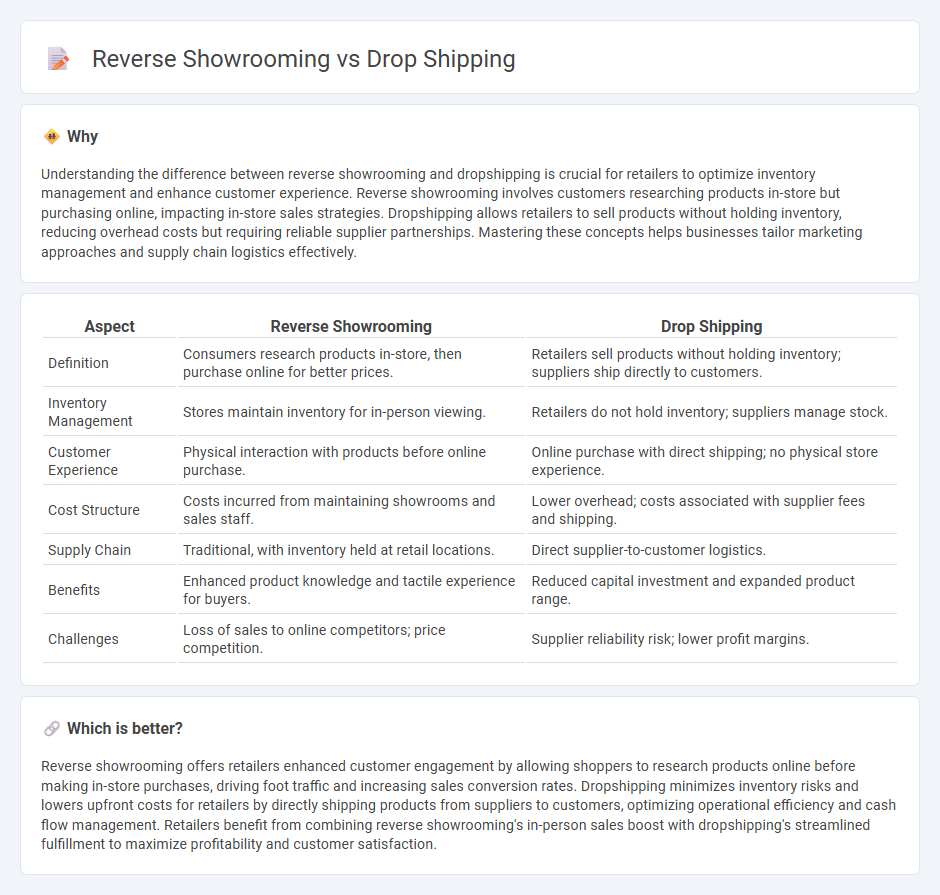 Reverse Showrooming vs Drop Shipping

Why

Understanding the difference between reverse showrooming and dropshipping is crucial for retailers to optimize inventory management and enhance customer experience. Reverse showrooming involves customers researching products in-store but purchasing online, impacting in-store sales strategies. Dropshipping allows retailers to sell products without holding inventory, reducing overhead costs but requiring reliable supplier partnerships. Mastering these concepts helps businesses tailor marketing approaches and supply chain logistics effectively.

| Aspect | Reverse Showrooming | Drop Shipping |
|---|---|---|
| Definition | Consumers research products in-store, then purchase online for better prices. | Retailers sell products without holding inventory; suppliers ship directly to customers. |
| Inventory Management | Stores maintain inventory for in-person viewing. | Retailers do not hold inventory; suppliers manage stock. |
| Customer Experience | Physical interaction with products before online purchase. | Online purchase with direct shipping; no physical store experience. |
| Cost Structure | Costs incurred from maintaining showrooms and sales staff. | Lower overhead; costs associated with supplier fees and shipping. |
| Supply Chain | Traditional, with inventory held at retail locations. | Direct supplier-to-customer logistics. |
| Benefits | Enhanced product knowledge and tactile experience for buyers. | Reduced capital investment and expanded product range. |
| Challenges | Loss of sales to online competitors; price competition. | Supplier reliability risk; lower profit margins. |

Which is better?

Reverse showrooming offers retailers enhanced customer engagement by allowing shoppers to research products online before making in-store purchases, driving foot traffic and increasing sales conversion rates. Dropshipping minimizes inventory risks and lowers upfront costs for retailers by directly shipping products from suppliers to customers, optimizing operational efficiency and cash flow management. Retailers benefit from combining reverse showrooming's in-person sales boost with dropshipping's streamlined fulfillment to maximize profitability and customer satisfaction.