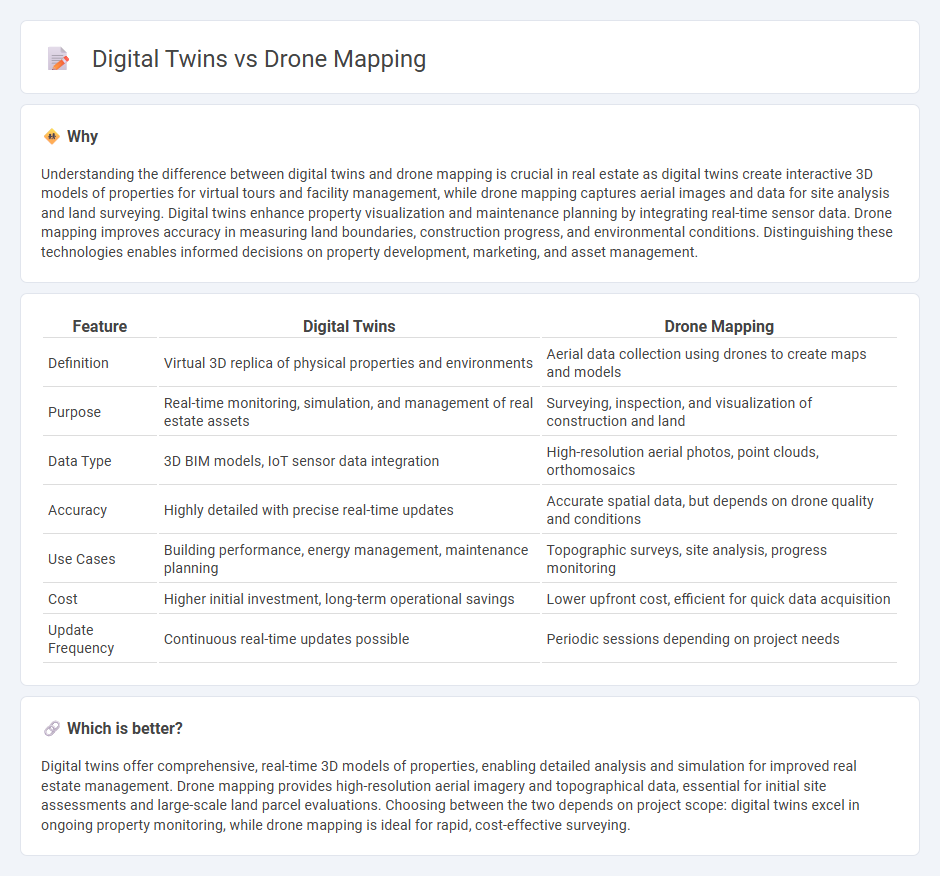 Digital Twins vs Drone Mapping

Why

Understanding the difference between digital twins and drone mapping is crucial in real estate as digital twins create interactive 3D models of properties for virtual tours and facility management, while drone mapping captures aerial images and data for site analysis and land surveying. Digital twins enhance property visualization and maintenance planning by integrating real-time sensor data. Drone mapping improves accuracy in measuring land boundaries, construction progress, and environmental conditions. Distinguishing these technologies enables informed decisions on property development, marketing, and asset management.

| Feature | Digital Twins | Drone Mapping |
|---|---|---|
| Definition | Virtual 3D replica of physical properties and environments | Aerial data collection using drones to create maps and models |
| Purpose | Real-time monitoring, simulation, and management of real estate assets | Surveying, inspection, and visualization of construction and land |
| Data Type | 3D BIM models, IoT sensor data integration | High-resolution aerial photos, point clouds, orthomosaics |
| Accuracy | Highly detailed with precise real-time updates | Accurate spatial data, but depends on drone quality and conditions |
| Use Cases | Building performance, energy management, maintenance planning | Topographic surveys, site analysis, progress monitoring |
| Cost | Higher initial investment, long-term operational savings | Lower upfront cost, efficient for quick data acquisition |
| Update Frequency | Continuous real-time updates possible | Periodic sessions depending on project needs |

Which is better?

Digital twins offer comprehensive, real-time 3D models of properties, enabling detailed analysis and simulation for improved real estate management. Drone mapping provides high-resolution aerial imagery and topographical data, essential for initial site assessments and large-scale land parcel evaluations. Choosing between the two depends on project scope: digital twins excel in ongoing property monitoring, while drone mapping is ideal for rapid, cost-effective surveying.