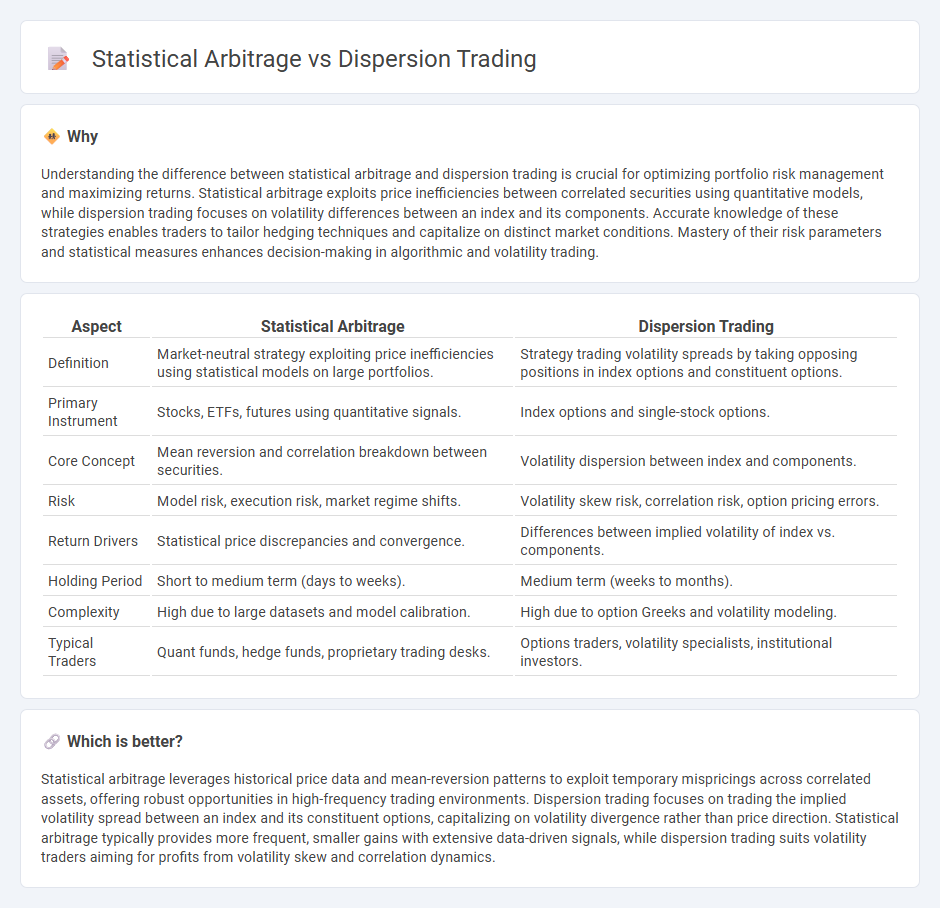 Statistical Arbitrage vs Dispersion Trading

Why

Understanding the difference between statistical arbitrage and dispersion trading is crucial for optimizing portfolio risk management and maximizing returns. Statistical arbitrage exploits price inefficiencies between correlated securities using quantitative models, while dispersion trading focuses on volatility differences between an index and its components. Accurate knowledge of these strategies enables traders to tailor hedging techniques and capitalize on distinct market conditions. Mastery of their risk parameters and statistical measures enhances decision-making in algorithmic and volatility trading.

| Aspect | Statistical Arbitrage | Dispersion Trading |
|---|---|---|
| Definition | Market-neutral strategy exploiting price inefficiencies using statistical models on large portfolios. | Strategy trading volatility spreads by taking opposing positions in index options and constituent options. |
| Primary Instrument | Stocks, ETFs, futures using quantitative signals. | Index options and single-stock options. |
| Core Concept | Mean reversion and correlation breakdown between securities. | Volatility dispersion between index and components. |
| Risk | Model risk, execution risk, market regime shifts. | Volatility skew risk, correlation risk, option pricing errors. |
| Return Drivers | Statistical price discrepancies and convergence. | Differences between implied volatility of index vs. components. |
| Holding Period | Short to medium term (days to weeks). | Medium term (weeks to months). |
| Complexity | High due to large datasets and model calibration. | High due to option Greeks and volatility modeling. |
| Typical Traders | Quant funds, hedge funds, proprietary trading desks. | Options traders, volatility specialists, institutional investors. |

Which is better?

Statistical arbitrage leverages historical price data and mean-reversion patterns to exploit temporary mispricings across correlated assets, offering robust opportunities in high-frequency trading environments. Dispersion trading focuses on trading the implied volatility spread between an index and its constituent options, capitalizing on volatility divergence rather than price direction. Statistical arbitrage typically provides more frequent, smaller gains with extensive data-driven signals, while dispersion trading suits volatility traders aiming for profits from volatility skew and correlation dynamics.