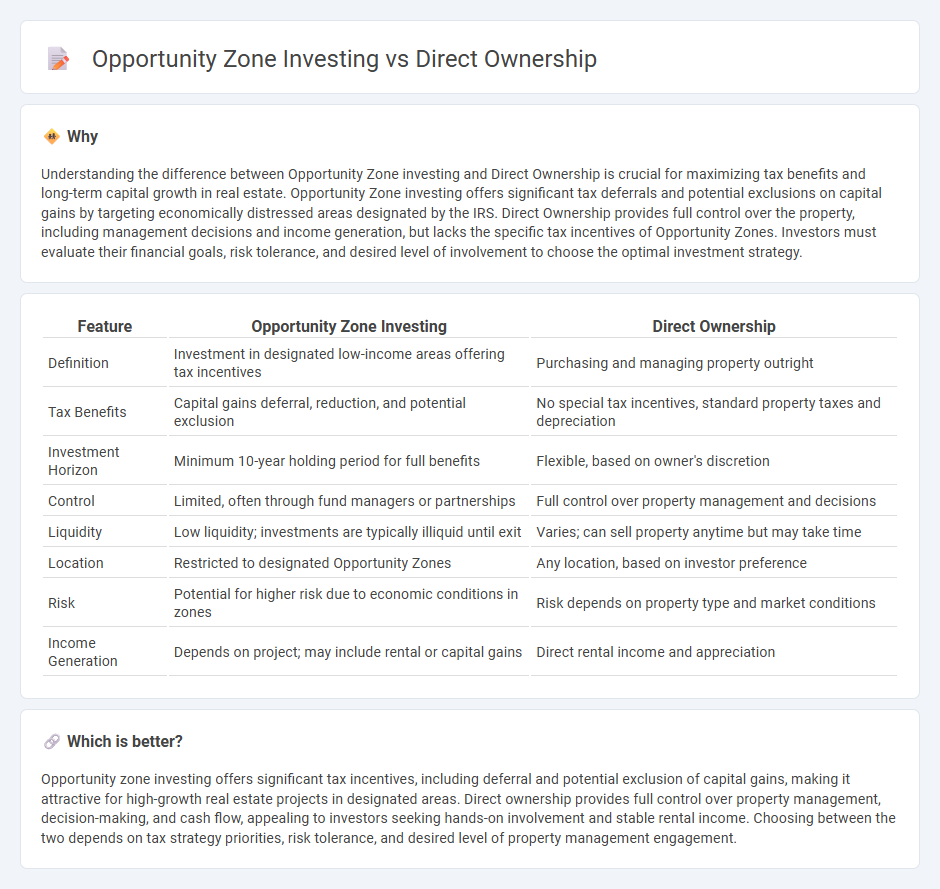 Opportunity Zone Investing vs Direct Ownership

Why

Understanding the difference between Opportunity Zone investing and Direct Ownership is crucial for maximizing tax benefits and long-term capital growth in real estate. Opportunity Zone investing offers significant tax deferrals and potential exclusions on capital gains by targeting economically distressed areas designated by the IRS. Direct Ownership provides full control over the property, including management decisions and income generation, but lacks the specific tax incentives of Opportunity Zones. Investors must evaluate their financial goals, risk tolerance, and desired level of involvement to choose the optimal investment strategy.

| Feature | Opportunity Zone Investing | Direct Ownership |
|---|---|---|
| Definition | Investment in designated low-income areas offering tax incentives | Purchasing and managing property outright |
| Tax Benefits | Capital gains deferral, reduction, and potential exclusion | No special tax incentives, standard property taxes and depreciation |
| Investment Horizon | Minimum 10-year holding period for full benefits | Flexible, based on owner's discretion |
| Control | Limited, often through fund managers or partnerships | Full control over property management and decisions |
| Liquidity | Low liquidity; investments are typically illiquid until exit | Varies; can sell property anytime but may take time |
| Location | Restricted to designated Opportunity Zones | Any location, based on investor preference |
| Risk | Potential for higher risk due to economic conditions in zones | Risk depends on property type and market conditions |
| Income Generation | Depends on project; may include rental or capital gains | Direct rental income and appreciation |

Which is better?

Opportunity zone investing offers significant tax incentives, including deferral and potential exclusion of capital gains, making it attractive for high-growth real estate projects in designated areas. Direct ownership provides full control over property management, decision-making, and cash flow, appealing to investors seeking hands-on involvement and stable rental income. Choosing between the two depends on tax strategy priorities, risk tolerance, and desired level of property management engagement.