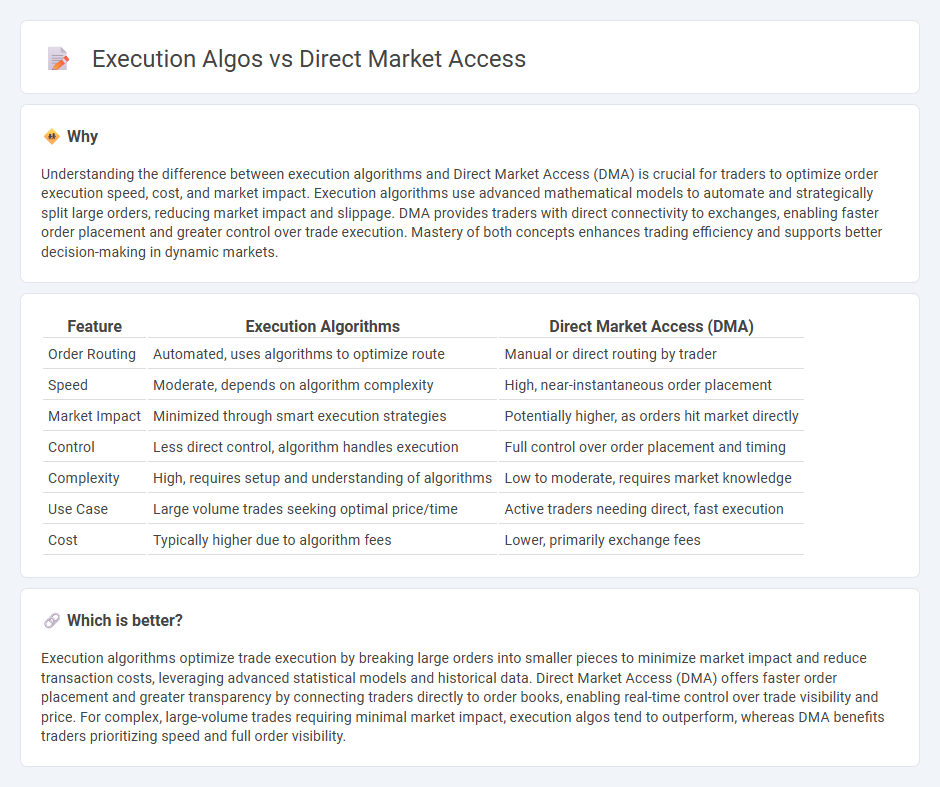 Execution Algos vs Direct Market Access

Why

Understanding the difference between execution algorithms and Direct Market Access (DMA) is crucial for traders to optimize order execution speed, cost, and market impact. Execution algorithms use advanced mathematical models to automate and strategically split large orders, reducing market impact and slippage. DMA provides traders with direct connectivity to exchanges, enabling faster order placement and greater control over trade execution. Mastery of both concepts enhances trading efficiency and supports better decision-making in dynamic markets.

| Feature | Execution Algorithms | Direct Market Access (DMA) |
|---|---|---|
| Order Routing | Automated, uses algorithms to optimize route | Manual or direct routing by trader |
| Speed | Moderate, depends on algorithm complexity | High, near-instantaneous order placement |
| Market Impact | Minimized through smart execution strategies | Potentially higher, as orders hit market directly |
| Control | Less direct control, algorithm handles execution | Full control over order placement and timing |
| Complexity | High, requires setup and understanding of algorithms | Low to moderate, requires market knowledge |
| Use Case | Large volume trades seeking optimal price/time | Active traders needing direct, fast execution |
| Cost | Typically higher due to algorithm fees | Lower, primarily exchange fees |

Which is better?

Execution algorithms optimize trade execution by breaking large orders into smaller pieces to minimize market impact and reduce transaction costs, leveraging advanced statistical models and historical data. Direct Market Access (DMA) offers faster order placement and greater transparency by connecting traders directly to order books, enabling real-time control over trade visibility and price. For complex, large-volume trades requiring minimal market impact, execution algos tend to outperform, whereas DMA benefits traders prioritizing speed and full order visibility.