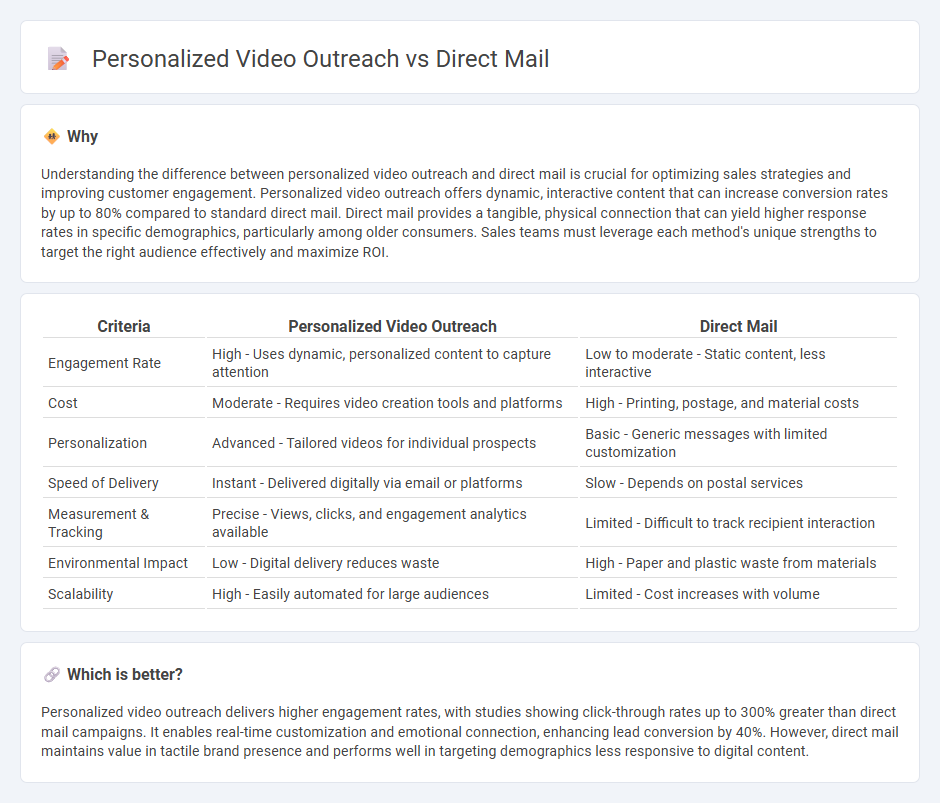 Personalized Video Outreach vs Direct Mail

Why

Understanding the difference between personalized video outreach and direct mail is crucial for optimizing sales strategies and improving customer engagement. Personalized video outreach offers dynamic, interactive content that can increase conversion rates by up to 80% compared to standard direct mail. Direct mail provides a tangible, physical connection that can yield higher response rates in specific demographics, particularly among older consumers. Sales teams must leverage each method's unique strengths to target the right audience effectively and maximize ROI.

| Criteria | Personalized Video Outreach | Direct Mail |
|---|---|---|
| Engagement Rate | High - Uses dynamic, personalized content to capture attention | Low to moderate - Static content, less interactive |
| Cost | Moderate - Requires video creation tools and platforms | High - Printing, postage, and material costs |
| Personalization | Advanced - Tailored videos for individual prospects | Basic - Generic messages with limited customization |
| Speed of Delivery | Instant - Delivered digitally via email or platforms | Slow - Depends on postal services |
| Measurement & Tracking | Precise - Views, clicks, and engagement analytics available | Limited - Difficult to track recipient interaction |
| Environmental Impact | Low - Digital delivery reduces waste | High - Paper and plastic waste from materials |
| Scalability | High - Easily automated for large audiences | Limited - Cost increases with volume |

Which is better?

Personalized video outreach delivers higher engagement rates, with studies showing click-through rates up to 300% greater than direct mail campaigns. It enables real-time customization and emotional connection, enhancing lead conversion by 40%. However, direct mail maintains value in tactile brand presence and performs well in targeting demographics less responsive to digital content.