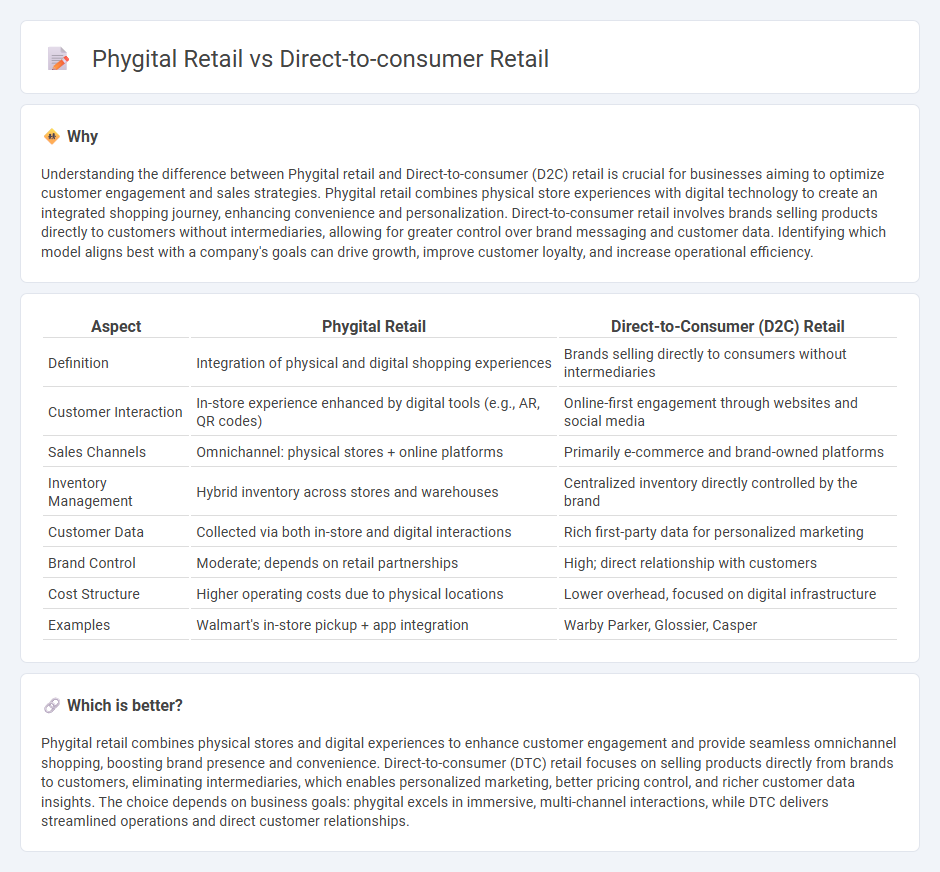 Phygital Retail vs Direct-to-consumer Retail

Why

Understanding the difference between Phygital retail and Direct-to-consumer (D2C) retail is crucial for businesses aiming to optimize customer engagement and sales strategies. Phygital retail combines physical store experiences with digital technology to create an integrated shopping journey, enhancing convenience and personalization. Direct-to-consumer retail involves brands selling products directly to customers without intermediaries, allowing for greater control over brand messaging and customer data. Identifying which model aligns best with a company's goals can drive growth, improve customer loyalty, and increase operational efficiency.

| Aspect | Phygital Retail | Direct-to-Consumer (D2C) Retail |
|---|---|---|
| Definition | Integration of physical and digital shopping experiences | Brands selling directly to consumers without intermediaries |
| Customer Interaction | In-store experience enhanced by digital tools (e.g., AR, QR codes) | Online-first engagement through websites and social media |
| Sales Channels | Omnichannel: physical stores + online platforms | Primarily e-commerce and brand-owned platforms |
| Inventory Management | Hybrid inventory across stores and warehouses | Centralized inventory directly controlled by the brand |
| Customer Data | Collected via both in-store and digital interactions | Rich first-party data for personalized marketing |
| Brand Control | Moderate; depends on retail partnerships | High; direct relationship with customers |
| Cost Structure | Higher operating costs due to physical locations | Lower overhead, focused on digital infrastructure |
| Examples | Walmart's in-store pickup + app integration | Warby Parker, Glossier, Casper |

Which is better?

Phygital retail combines physical stores and digital experiences to enhance customer engagement and provide seamless omnichannel shopping, boosting brand presence and convenience. Direct-to-consumer (DTC) retail focuses on selling products directly from brands to customers, eliminating intermediaries, which enables personalized marketing, better pricing control, and richer customer data insights. The choice depends on business goals: phygital excels in immersive, multi-channel interactions, while DTC delivers streamlined operations and direct customer relationships.