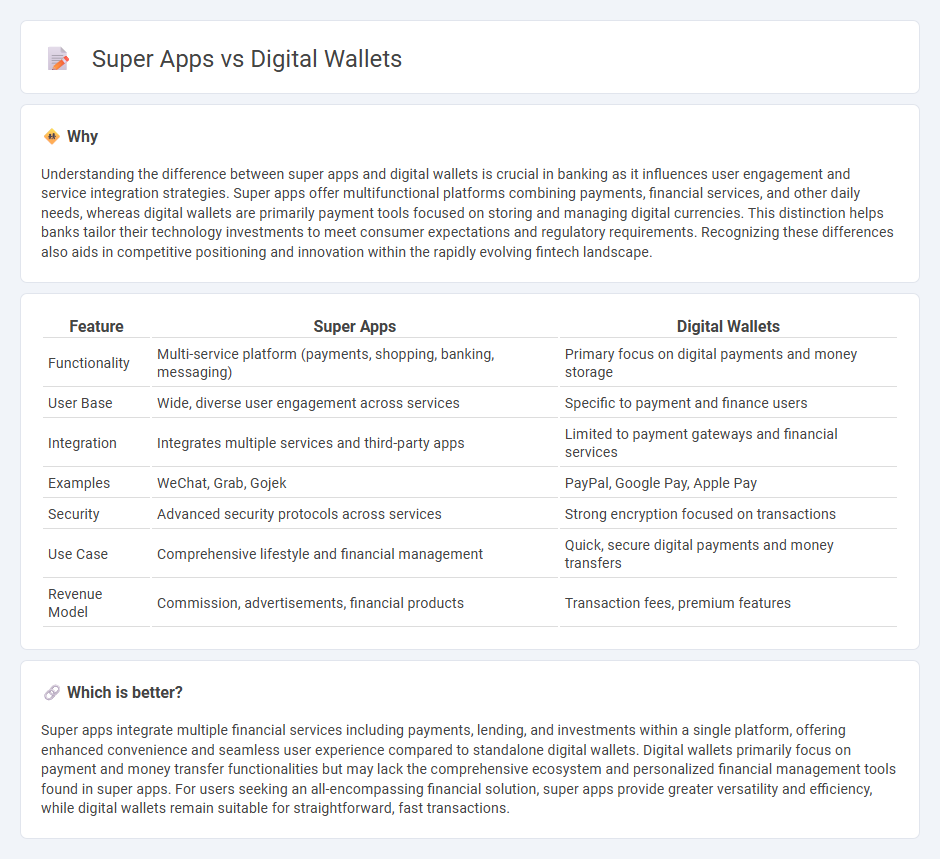 Super Apps vs Digital Wallets

Why

Understanding the difference between super apps and digital wallets is crucial in banking as it influences user engagement and service integration strategies. Super apps offer multifunctional platforms combining payments, financial services, and other daily needs, whereas digital wallets are primarily payment tools focused on storing and managing digital currencies. This distinction helps banks tailor their technology investments to meet consumer expectations and regulatory requirements. Recognizing these differences also aids in competitive positioning and innovation within the rapidly evolving fintech landscape.

| Feature | Super Apps | Digital Wallets |
|---|---|---|
| Functionality | Multi-service platform (payments, shopping, banking, messaging) | Primary focus on digital payments and money storage |
| User Base | Wide, diverse user engagement across services | Specific to payment and finance users |
| Integration | Integrates multiple services and third-party apps | Limited to payment gateways and financial services |
| Examples | WeChat, Grab, Gojek | PayPal, Google Pay, Apple Pay |
| Security | Advanced security protocols across services | Strong encryption focused on transactions |
| Use Case | Comprehensive lifestyle and financial management | Quick, secure digital payments and money transfers |
| Revenue Model | Commission, advertisements, financial products | Transaction fees, premium features |

Which is better?

Super apps integrate multiple financial services including payments, lending, and investments within a single platform, offering enhanced convenience and seamless user experience compared to standalone digital wallets. Digital wallets primarily focus on payment and money transfer functionalities but may lack the comprehensive ecosystem and personalized financial management tools found in super apps. For users seeking an all-encompassing financial solution, super apps provide greater versatility and efficiency, while digital wallets remain suitable for straightforward, fast transactions.