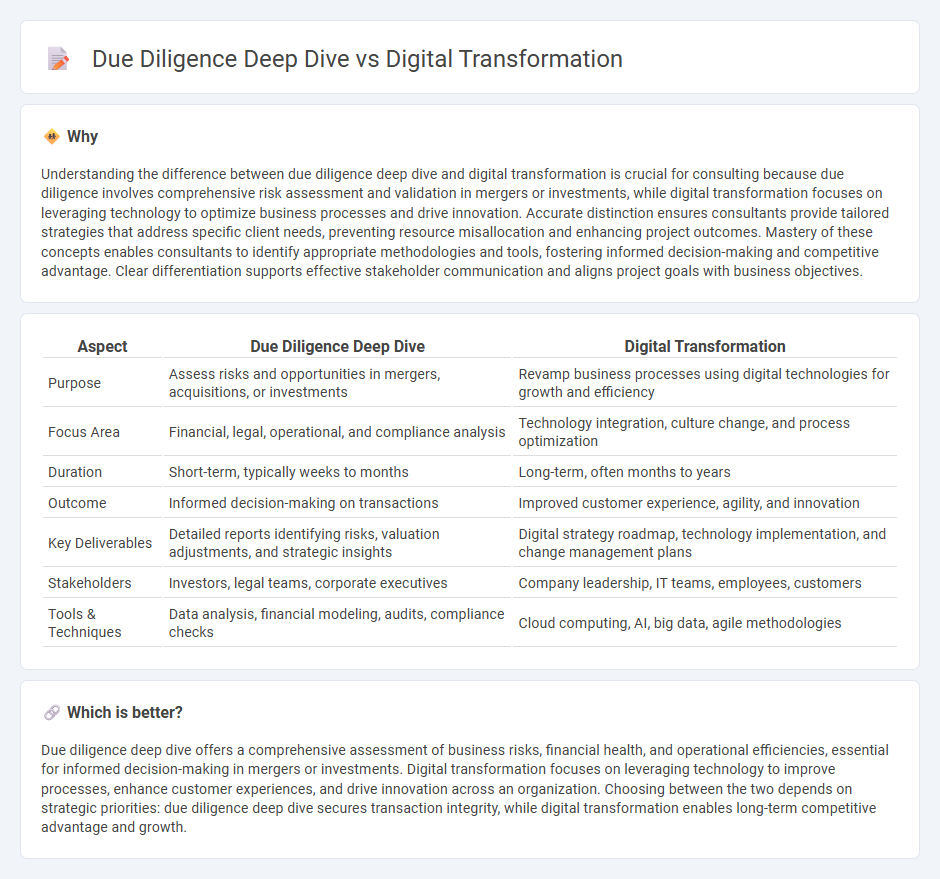 Due Diligence Deep Dive vs Digital Transformation

Why

Understanding the difference between due diligence deep dive and digital transformation is crucial for consulting because due diligence involves comprehensive risk assessment and validation in mergers or investments, while digital transformation focuses on leveraging technology to optimize business processes and drive innovation. Accurate distinction ensures consultants provide tailored strategies that address specific client needs, preventing resource misallocation and enhancing project outcomes. Mastery of these concepts enables consultants to identify appropriate methodologies and tools, fostering informed decision-making and competitive advantage. Clear differentiation supports effective stakeholder communication and aligns project goals with business objectives.

| Aspect | Due Diligence Deep Dive | Digital Transformation |
|---|---|---|
| Purpose | Assess risks and opportunities in mergers, acquisitions, or investments | Revamp business processes using digital technologies for growth and efficiency |
| Focus Area | Financial, legal, operational, and compliance analysis | Technology integration, culture change, and process optimization |
| Duration | Short-term, typically weeks to months | Long-term, often months to years |
| Outcome | Informed decision-making on transactions | Improved customer experience, agility, and innovation |
| Key Deliverables | Detailed reports identifying risks, valuation adjustments, and strategic insights | Digital strategy roadmap, technology implementation, and change management plans |
| Stakeholders | Investors, legal teams, corporate executives | Company leadership, IT teams, employees, customers |
| Tools & Techniques | Data analysis, financial modeling, audits, compliance checks | Cloud computing, AI, big data, agile methodologies |

Which is better?

Due diligence deep dive offers a comprehensive assessment of business risks, financial health, and operational efficiencies, essential for informed decision-making in mergers or investments. Digital transformation focuses on leveraging technology to improve processes, enhance customer experiences, and drive innovation across an organization. Choosing between the two depends on strategic priorities: due diligence deep dive secures transaction integrity, while digital transformation enables long-term competitive advantage and growth.