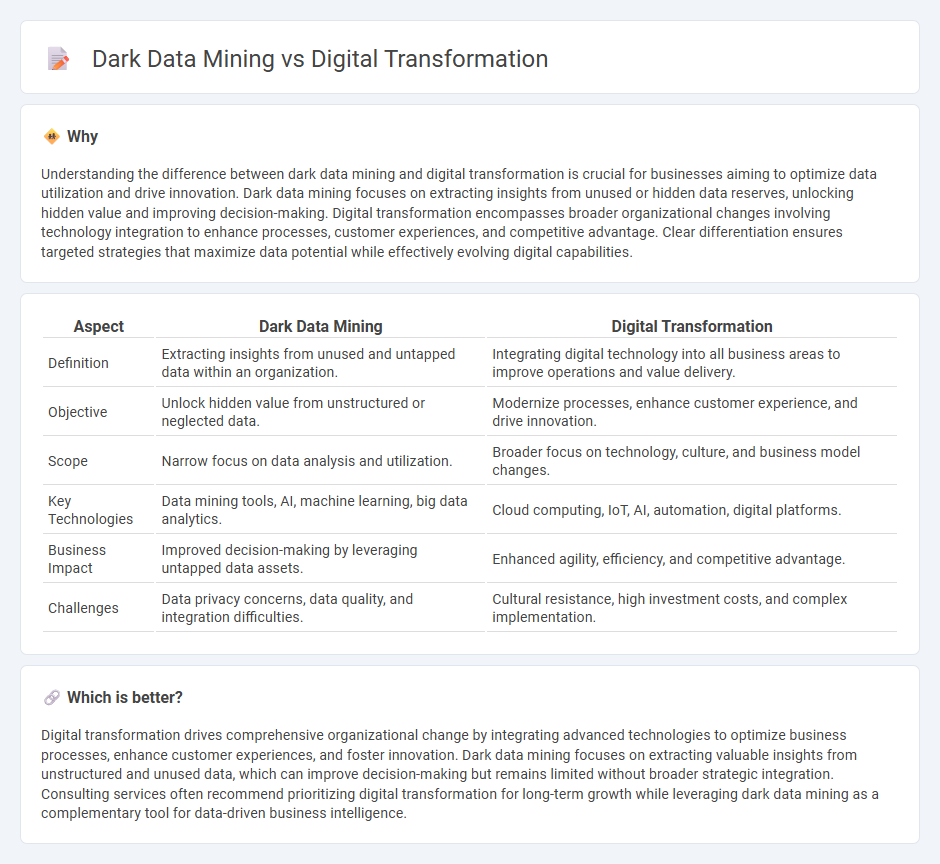 Dark Data Mining vs Digital Transformation

Why

Understanding the difference between dark data mining and digital transformation is crucial for businesses aiming to optimize data utilization and drive innovation. Dark data mining focuses on extracting insights from unused or hidden data reserves, unlocking hidden value and improving decision-making. Digital transformation encompasses broader organizational changes involving technology integration to enhance processes, customer experiences, and competitive advantage. Clear differentiation ensures targeted strategies that maximize data potential while effectively evolving digital capabilities.

| Aspect | Dark Data Mining | Digital Transformation |
|---|---|---|
| Definition | Extracting insights from unused and untapped data within an organization. | Integrating digital technology into all business areas to improve operations and value delivery. |
| Objective | Unlock hidden value from unstructured or neglected data. | Modernize processes, enhance customer experience, and drive innovation. |
| Scope | Narrow focus on data analysis and utilization. | Broader focus on technology, culture, and business model changes. |
| Key Technologies | Data mining tools, AI, machine learning, big data analytics. | Cloud computing, IoT, AI, automation, digital platforms. |
| Business Impact | Improved decision-making by leveraging untapped data assets. | Enhanced agility, efficiency, and competitive advantage. |
| Challenges | Data privacy concerns, data quality, and integration difficulties. | Cultural resistance, high investment costs, and complex implementation. |

Which is better?

Digital transformation drives comprehensive organizational change by integrating advanced technologies to optimize business processes, enhance customer experiences, and foster innovation. Dark data mining focuses on extracting valuable insights from unstructured and unused data, which can improve decision-making but remains limited without broader strategic integration. Consulting services often recommend prioritizing digital transformation for long-term growth while leveraging dark data mining as a complementary tool for data-driven business intelligence.